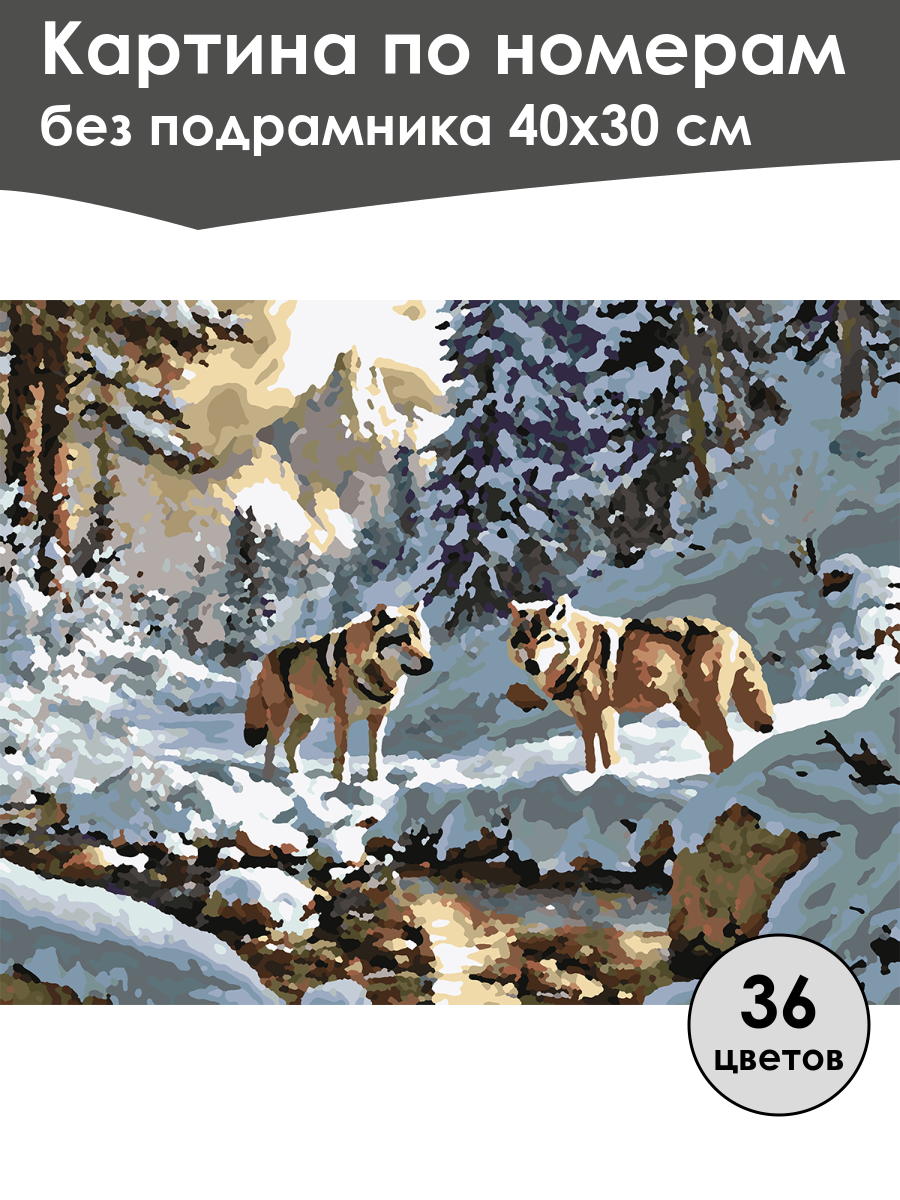 Картина по номерам
без подрамника 40х30 см

36
цветов