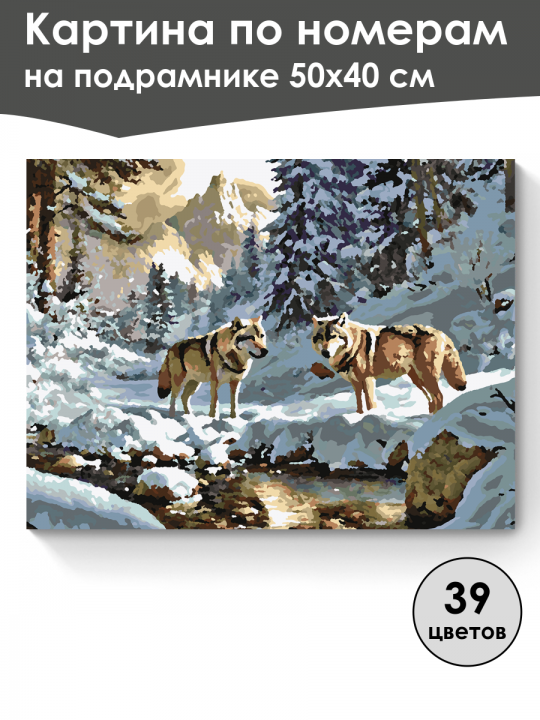 Картина по номерам на подрамнике 50x40 см

39 цветов