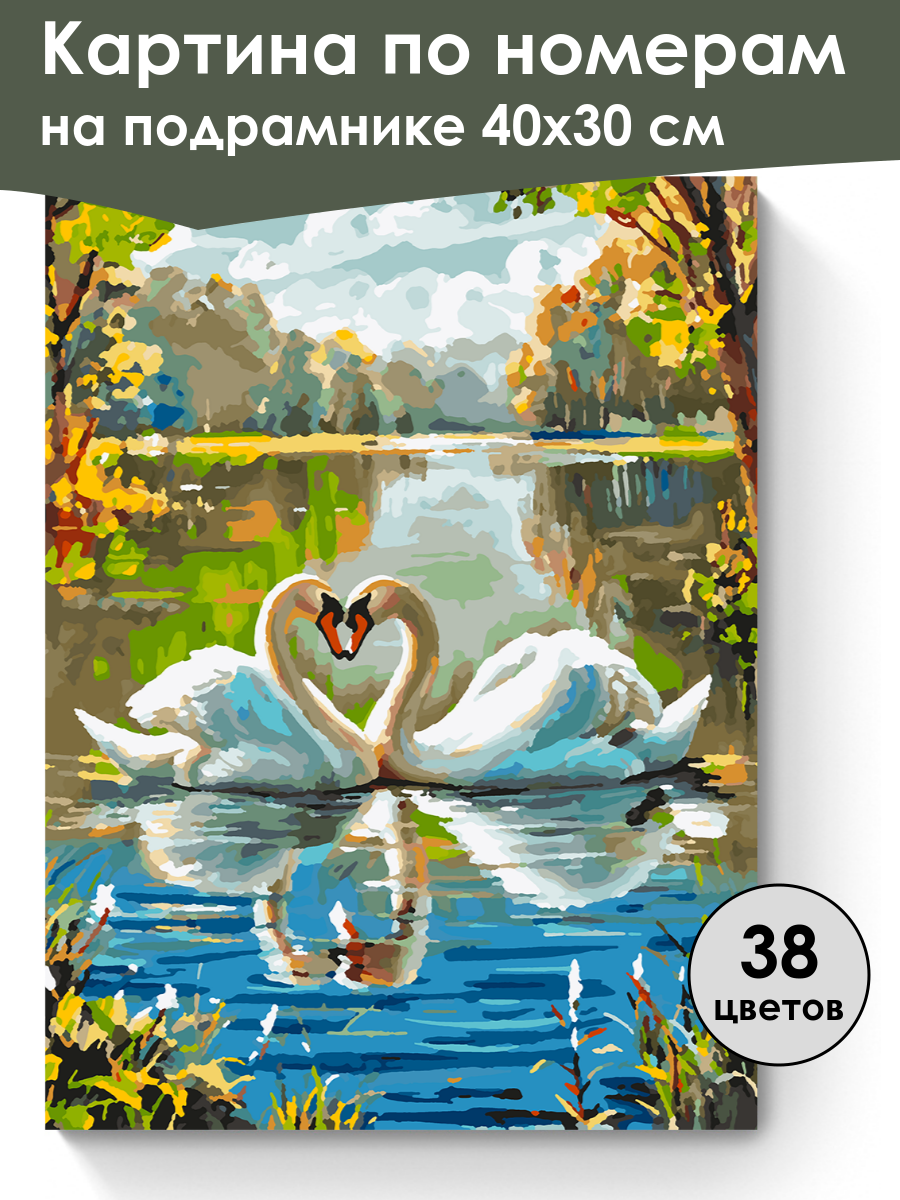 Картина по номерам
на подрамнике 40х30 см

38
цветов