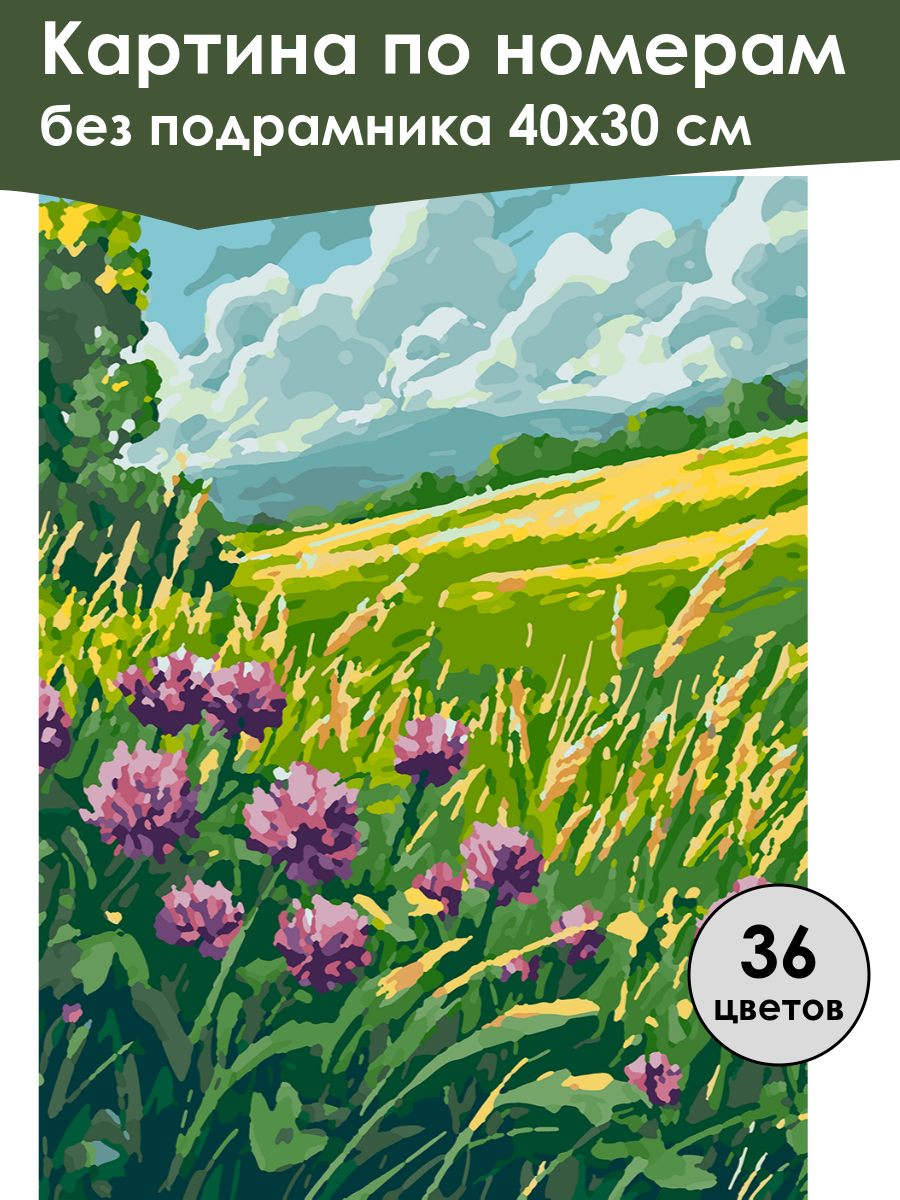 Картина по номерам
без подрамника 40х30 см

36
цветов