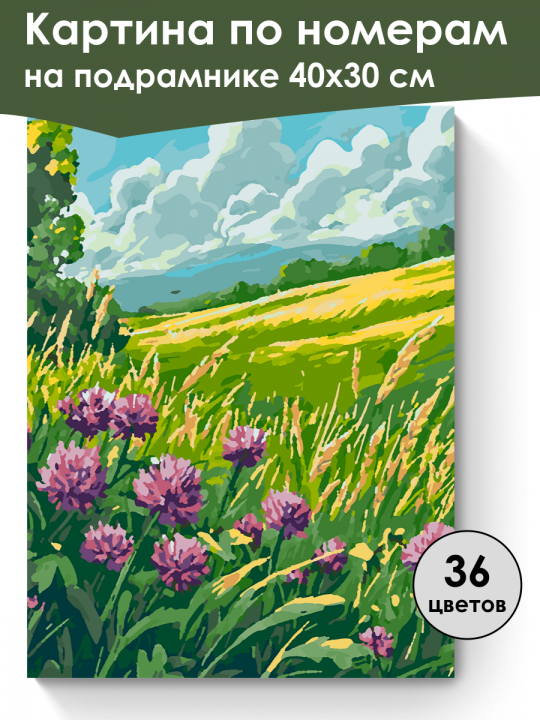 Картина по номерам
на подрамнике 40х30 см

36
цветов