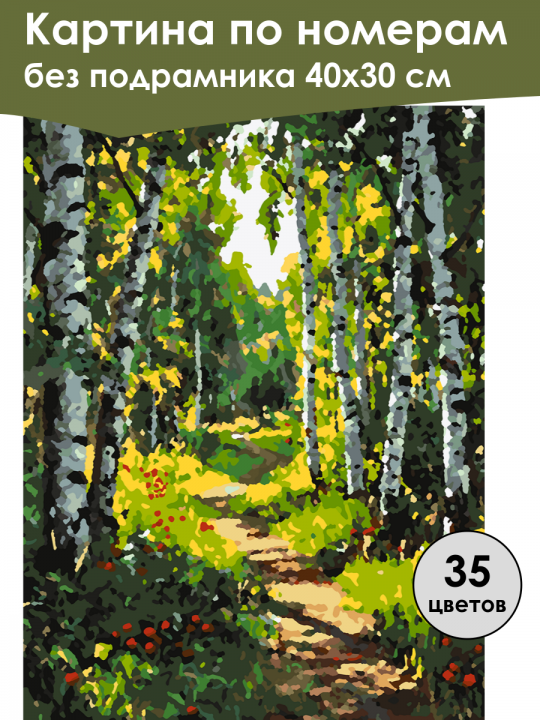 Картина по номерам
без подрамника 40х30 см

35
цветов