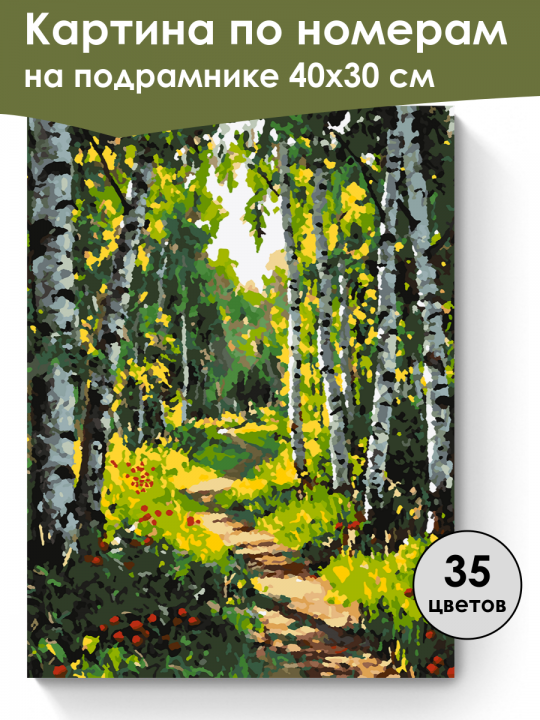 Картина по номерам
на подрамнике 40х30 см

35
цветов