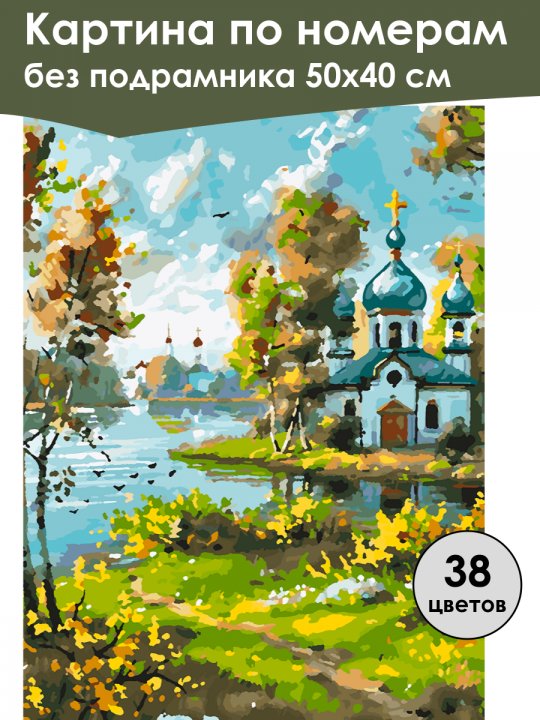 Картина по номерам
без подрамника 50х40 см

38
цветов