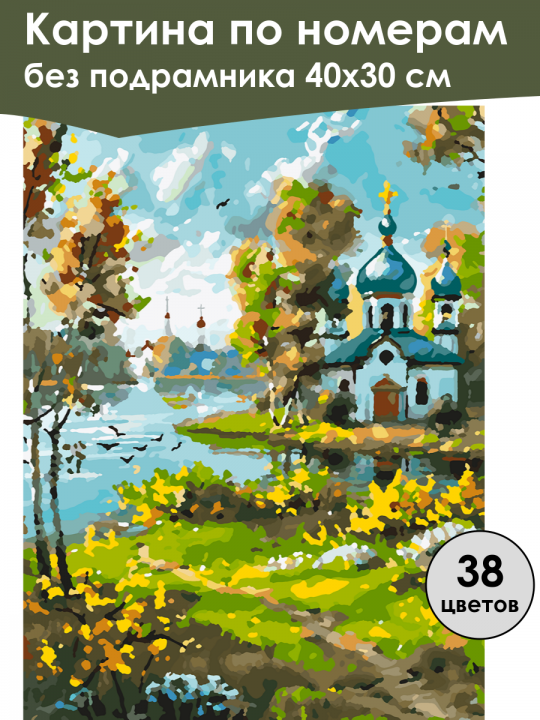 Картина по номерам
без подрамника 40х30 см

38
цветов