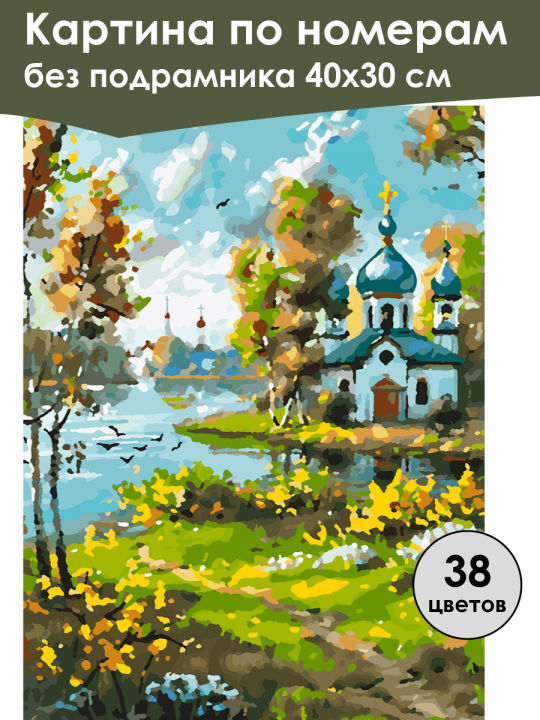 Картина по номерам
без подрамника 40х30 см

38
цветов