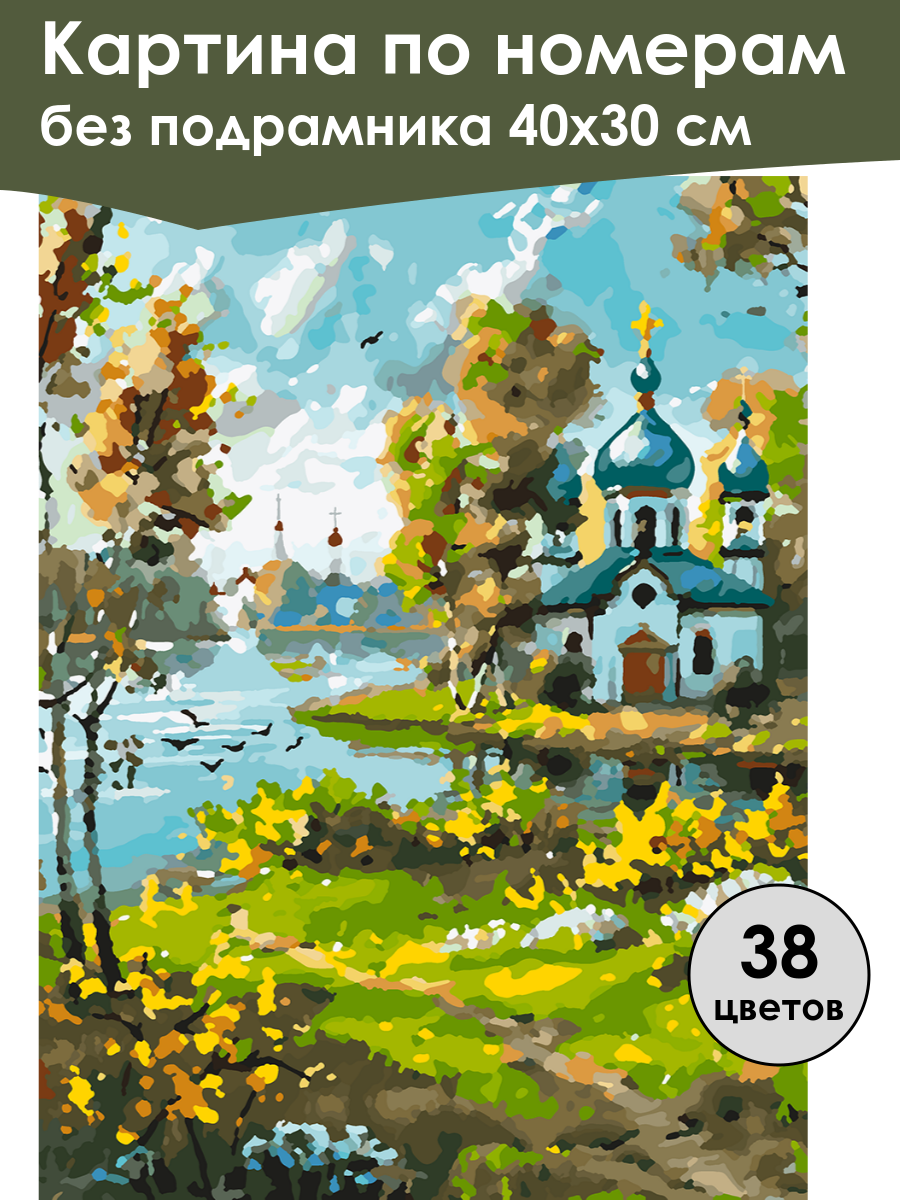 Картина по номерам
без подрамника 40х30 см

38
цветов