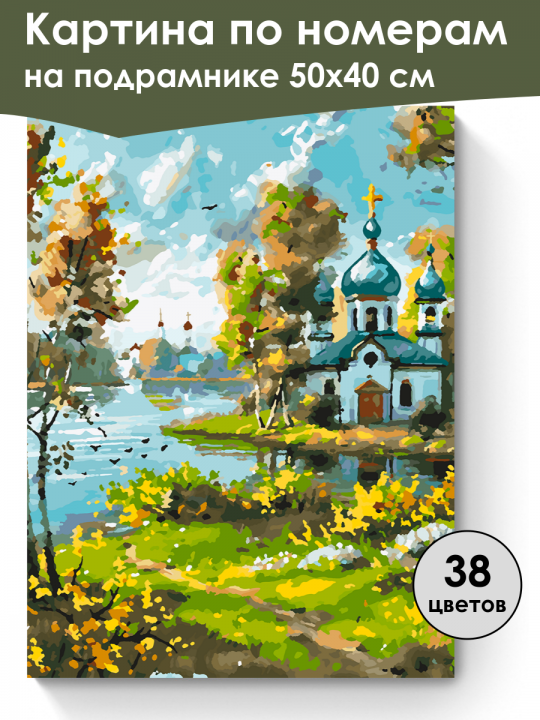 Картина по номерам
на подрамнике 50х40 см

38
цветов