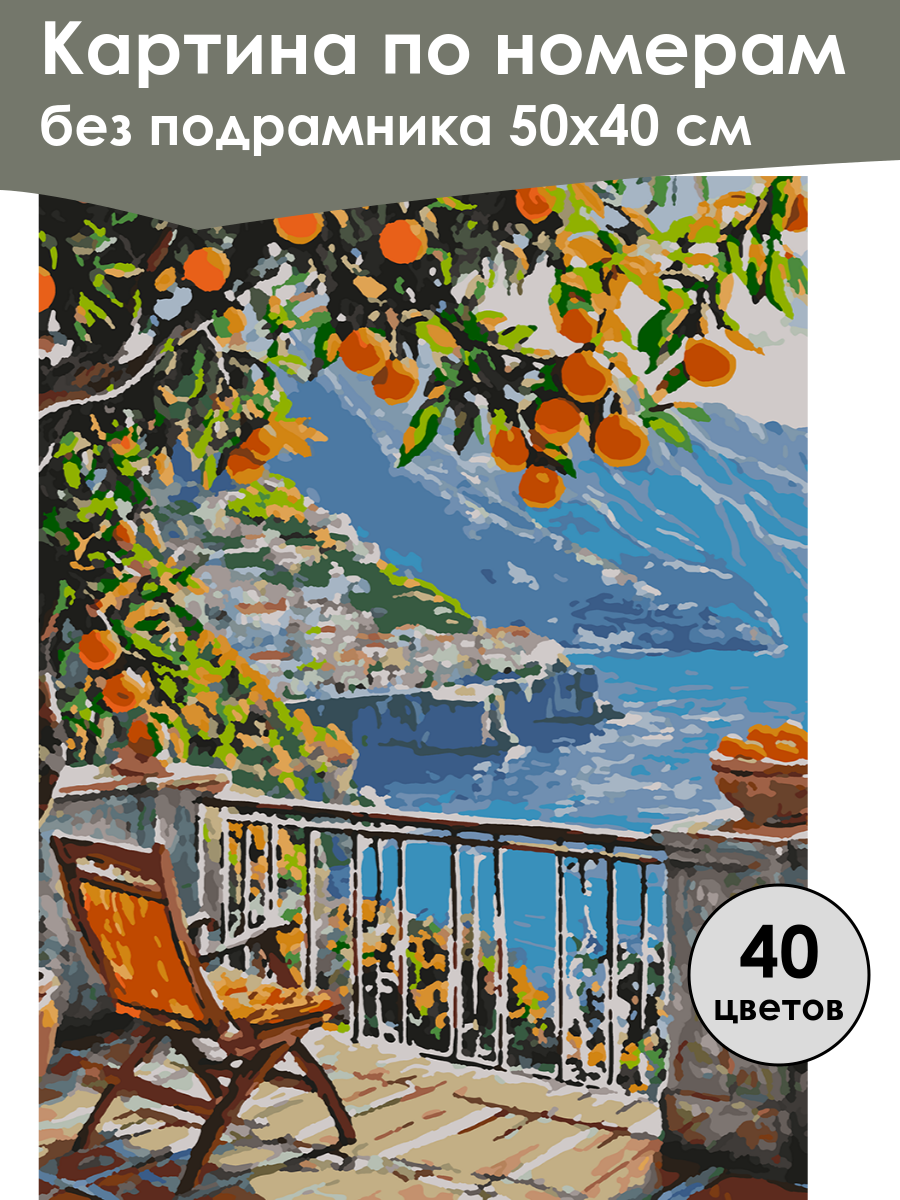 Картина по номерам
без подрамника 50х40 см

40
цветов