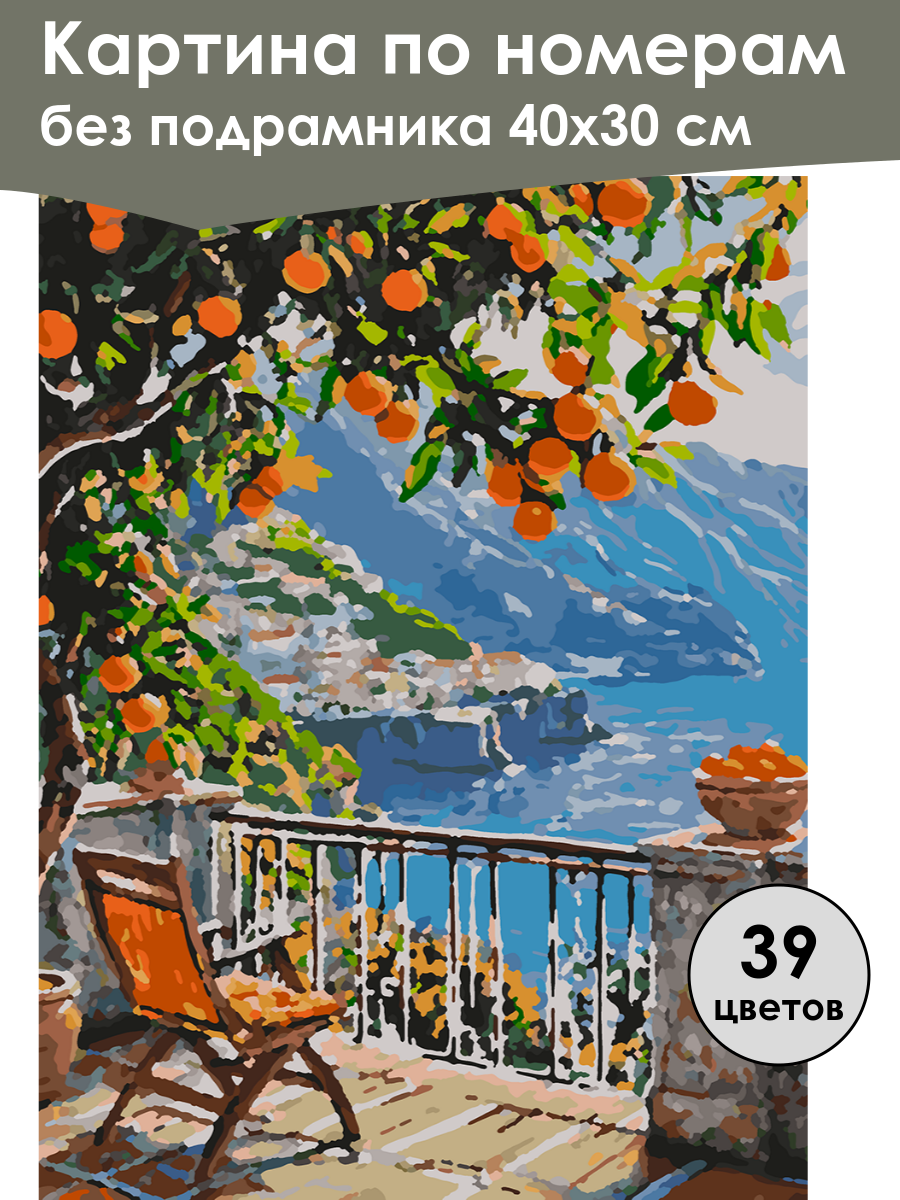 Картина по номерам
без подрамника 40х30 см

39
цветов