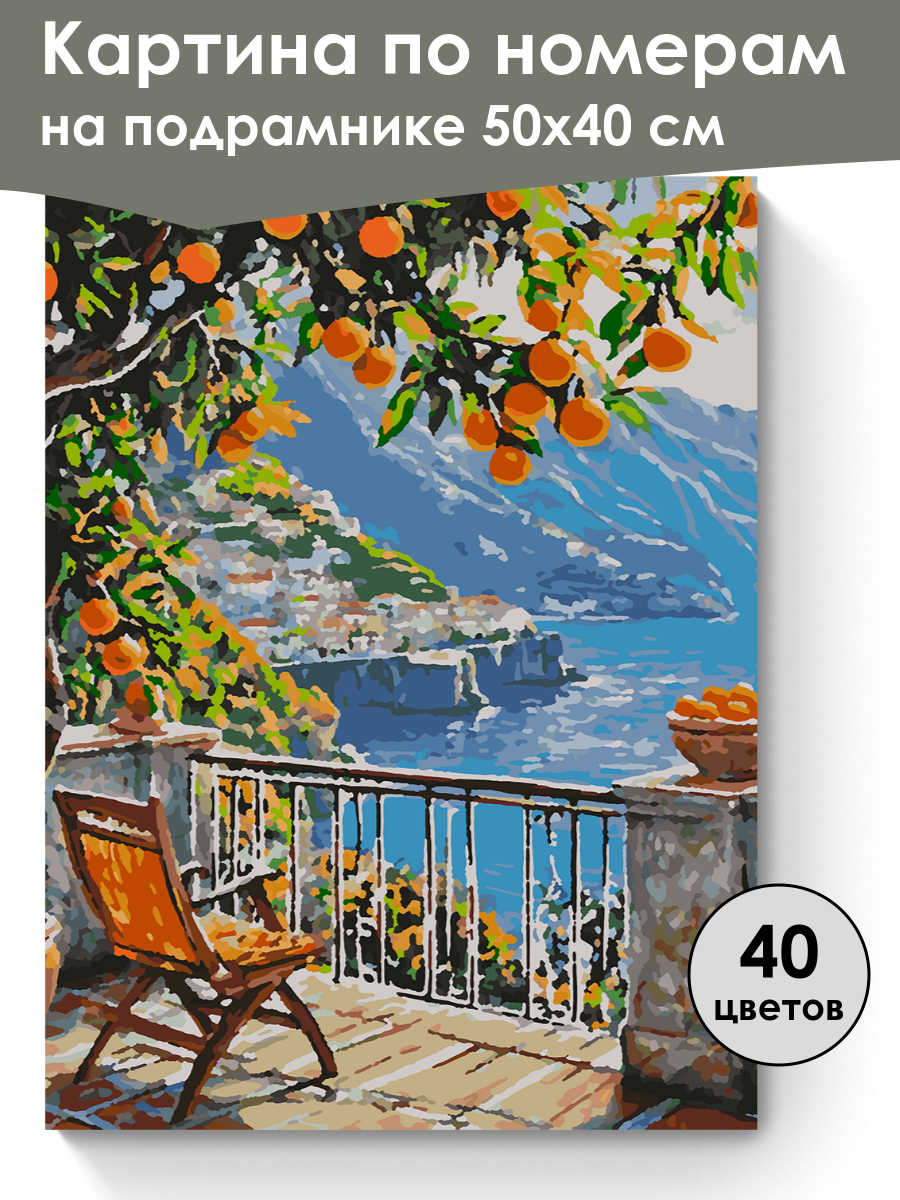 Картина по номерам на подрамнике 50х40 см

40 цветов