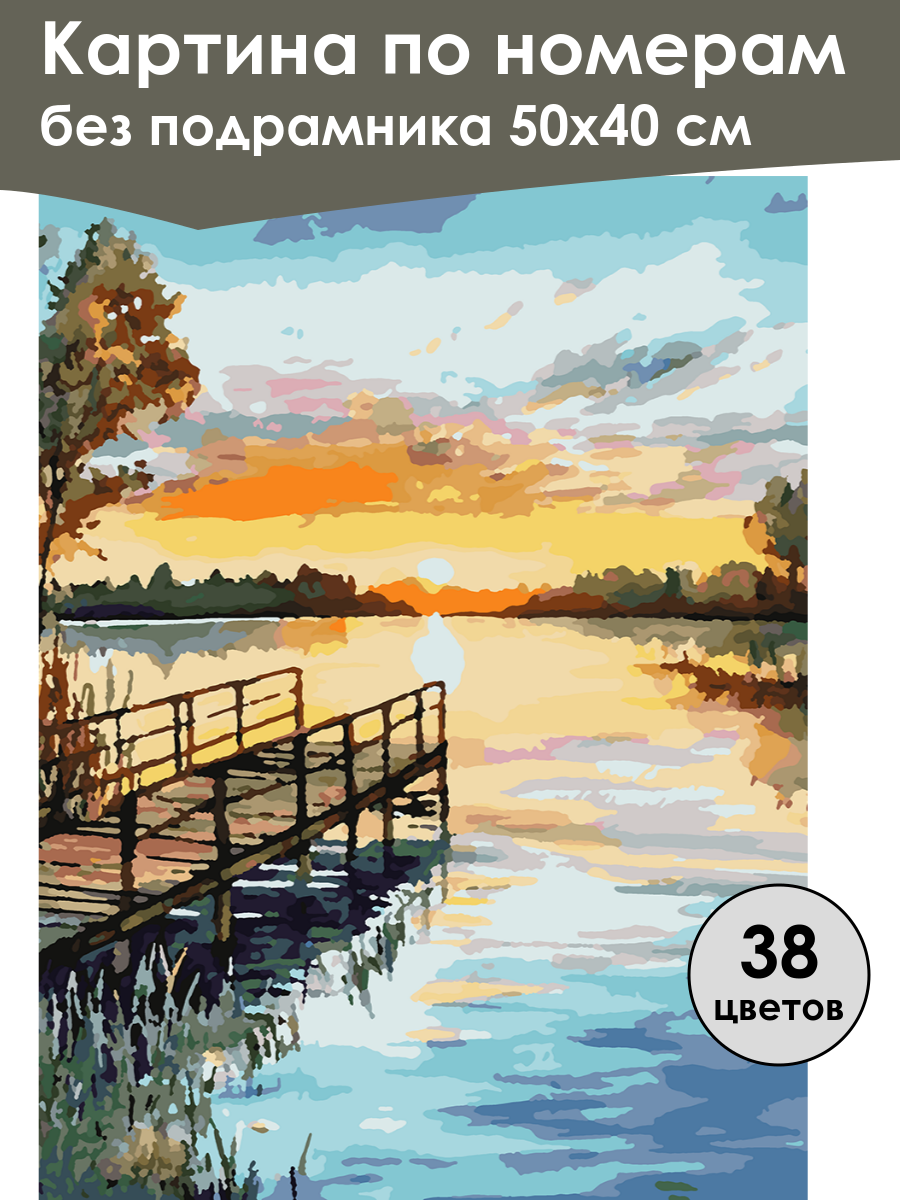 Картина по номерам
без подрамника 50х40 см

38
цветов