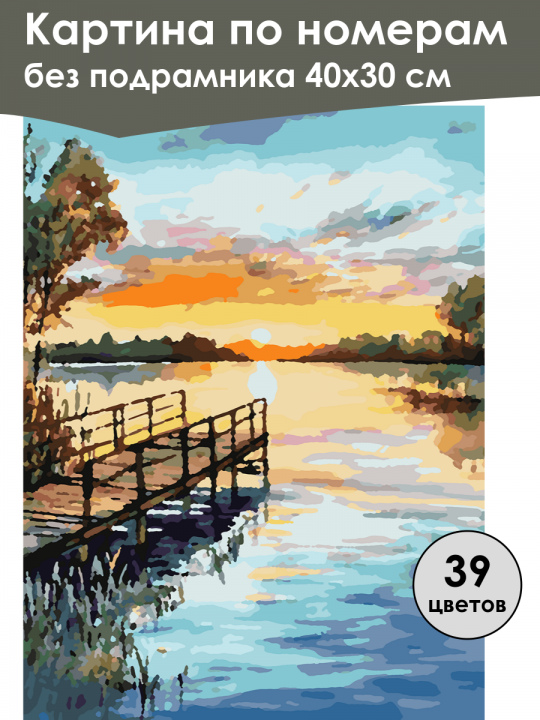 Картина по номерам
без подрамника 40х30 см

39
цветов