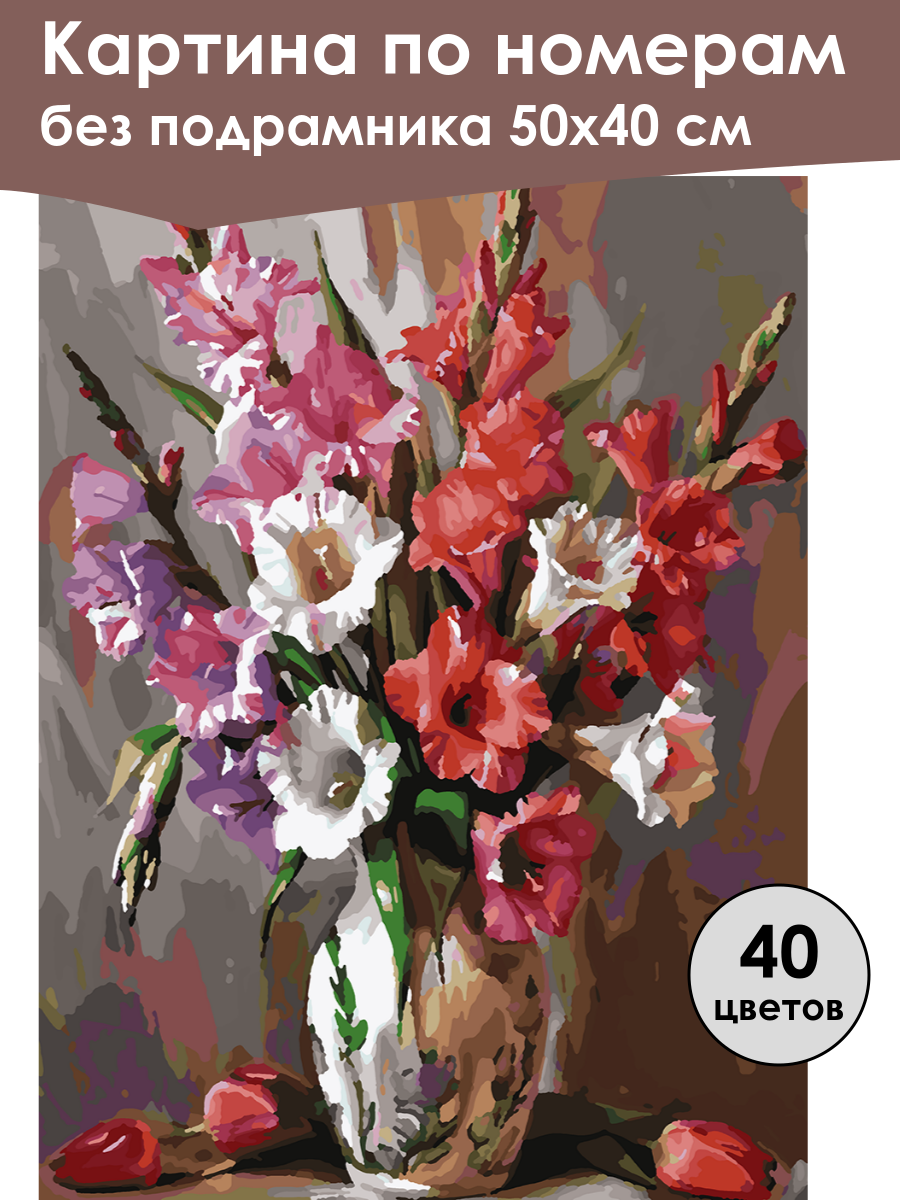 Картина по номерам
без подрамника 50х40 см

40
цветов