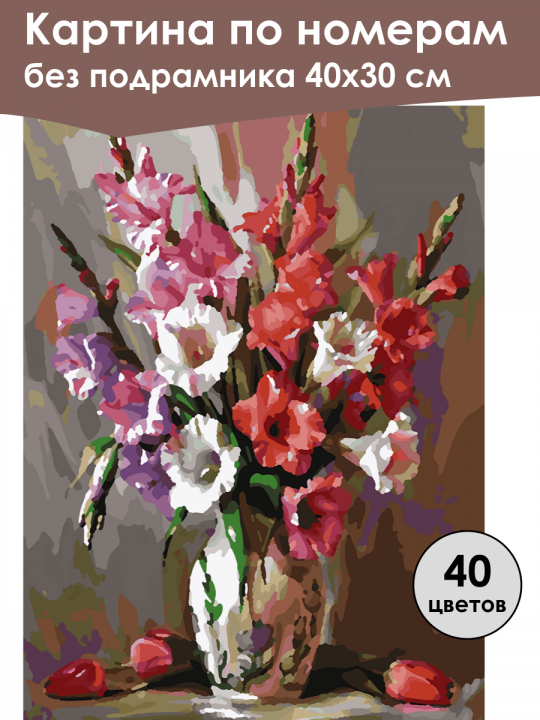 Картина по номерам
без подрамника 40х30 см

40
цветов