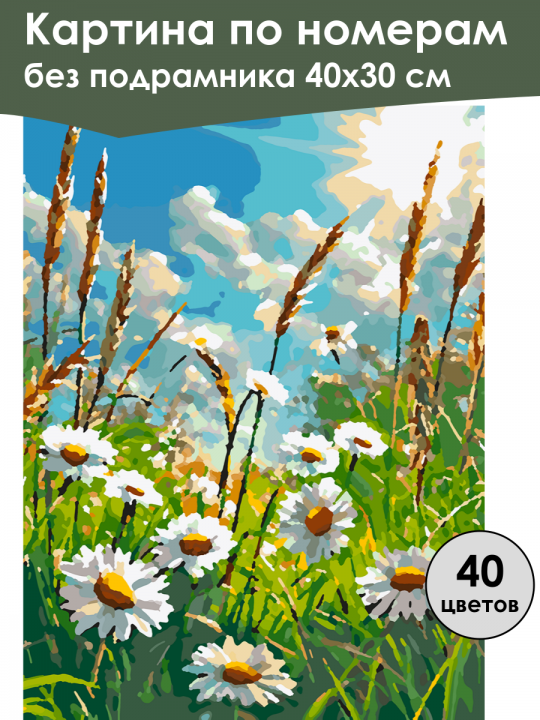 Картина по номерам
без подрамника 40х30 см

40
цветов