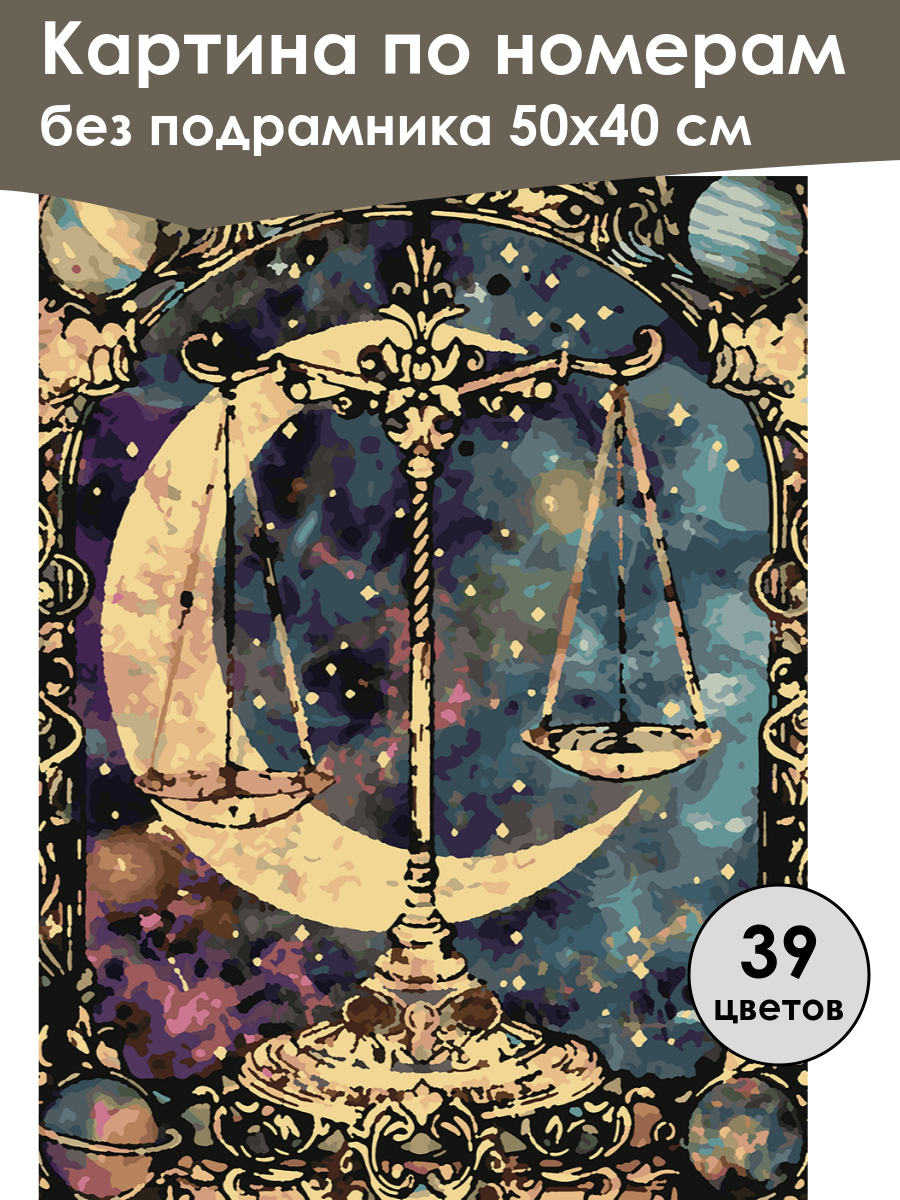 Картина по номерам
без подрамника 50х40 см

39
цветов