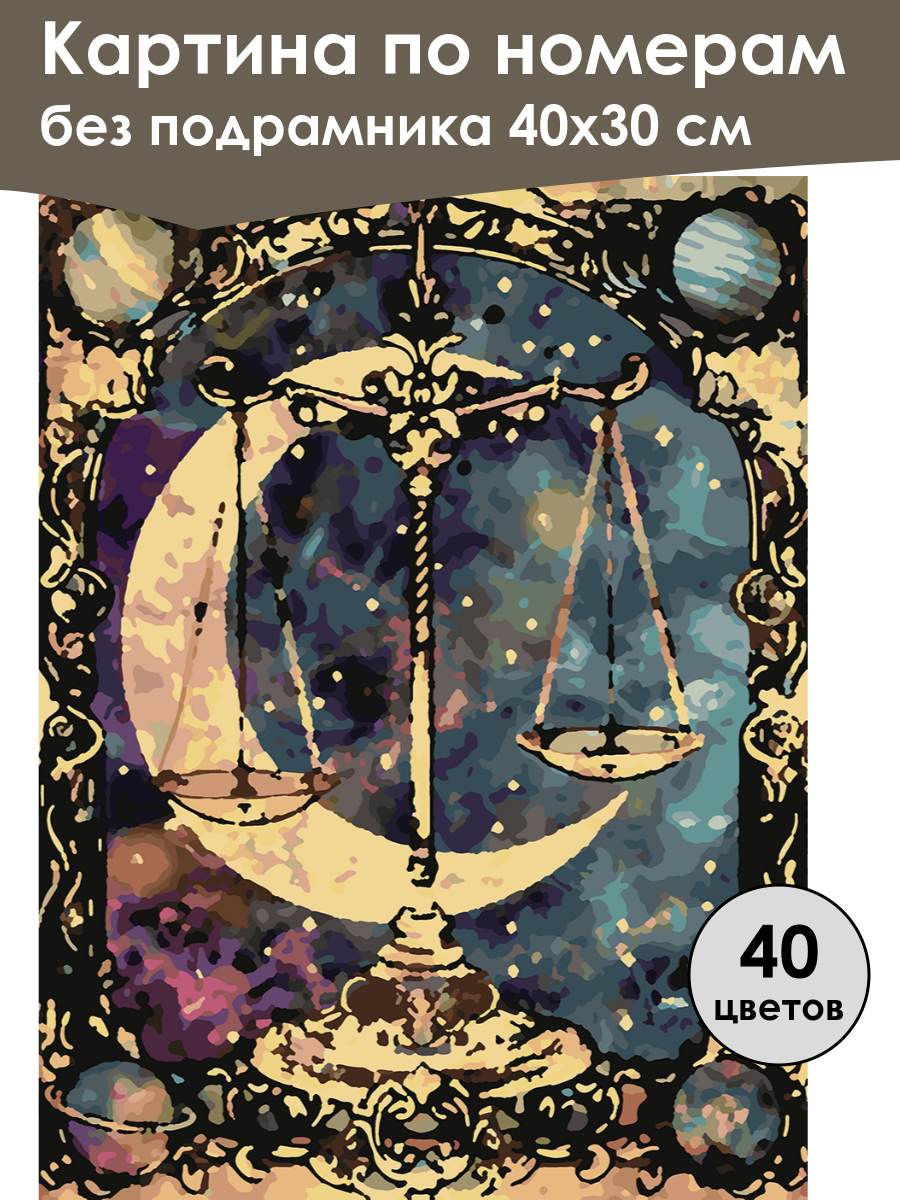 Картина по номерам
без подрамника 40х30 см

40
цветов