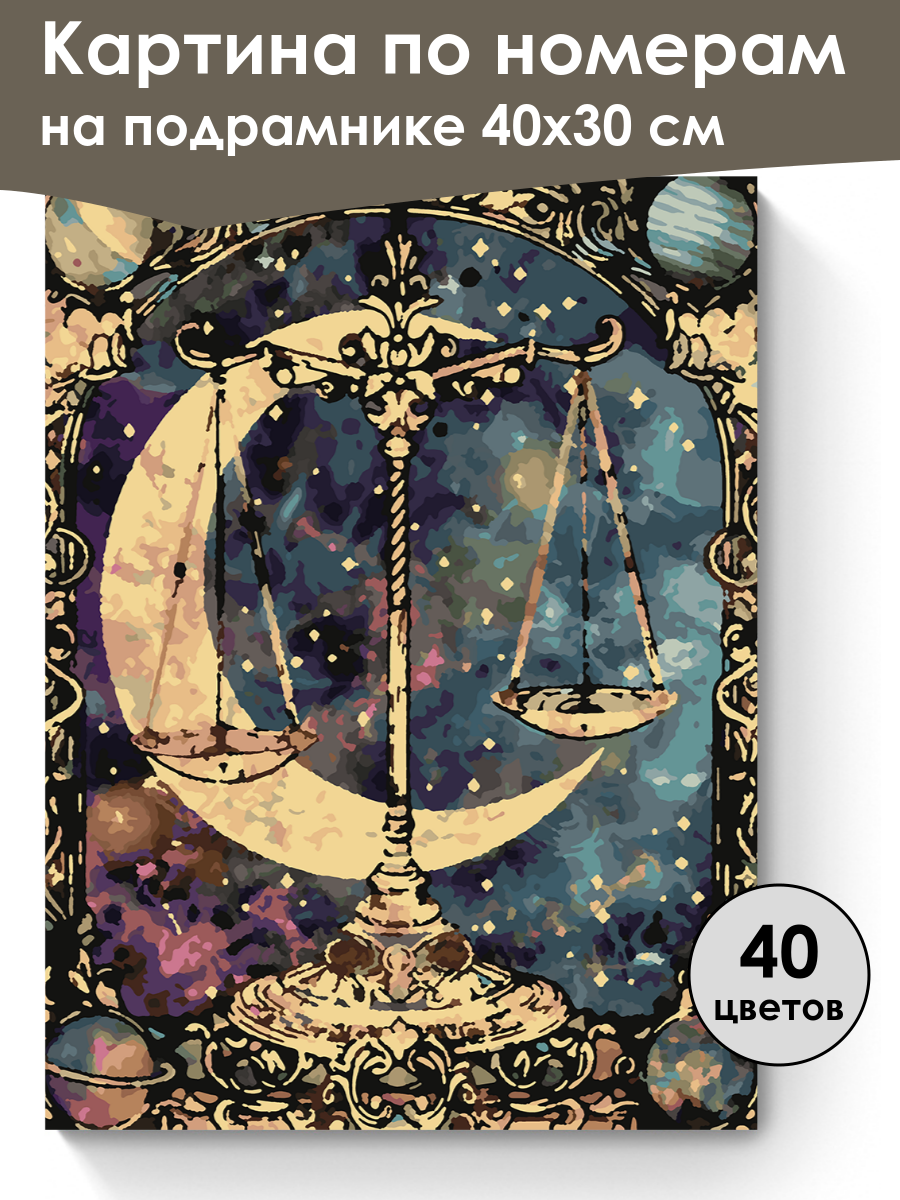 Картина по номерам
на подрамнике 40х30 см

40
цветов