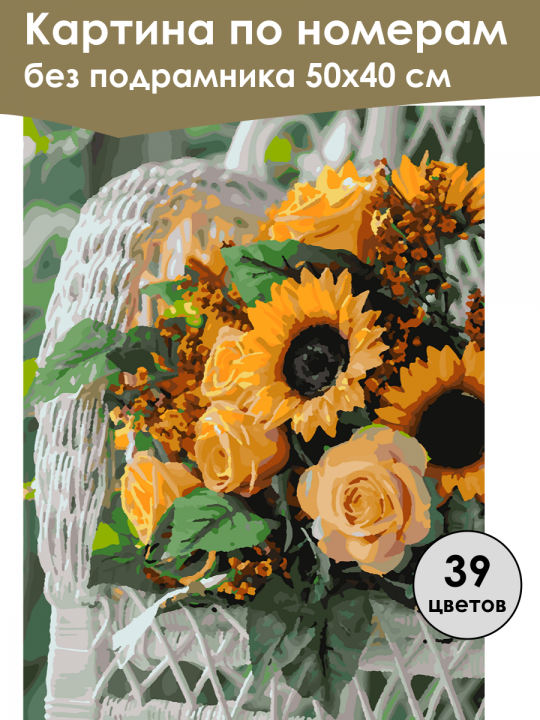 Картина по номерам
без подрамника 50х40 см

39
цветов