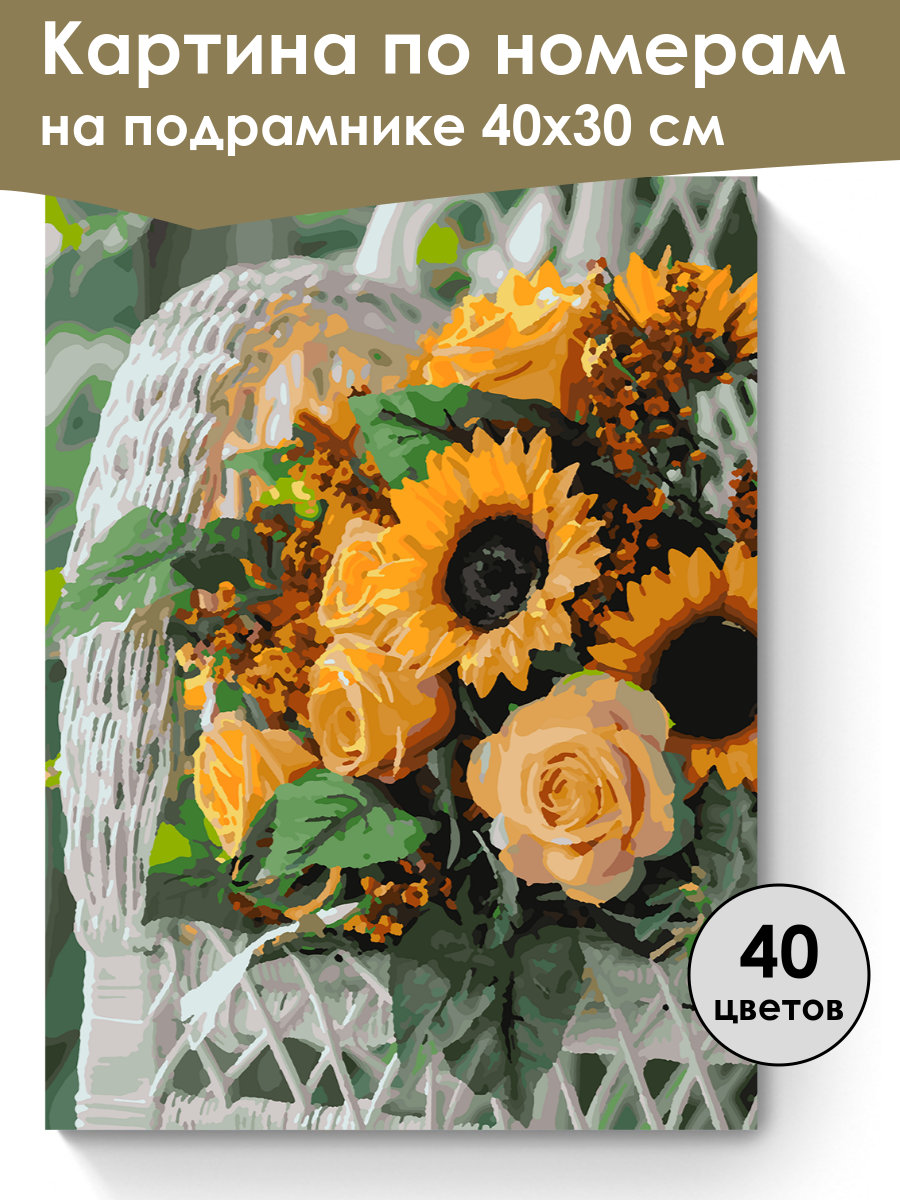 Картина по номерам на подрамнике 40х30 см

40 цветов