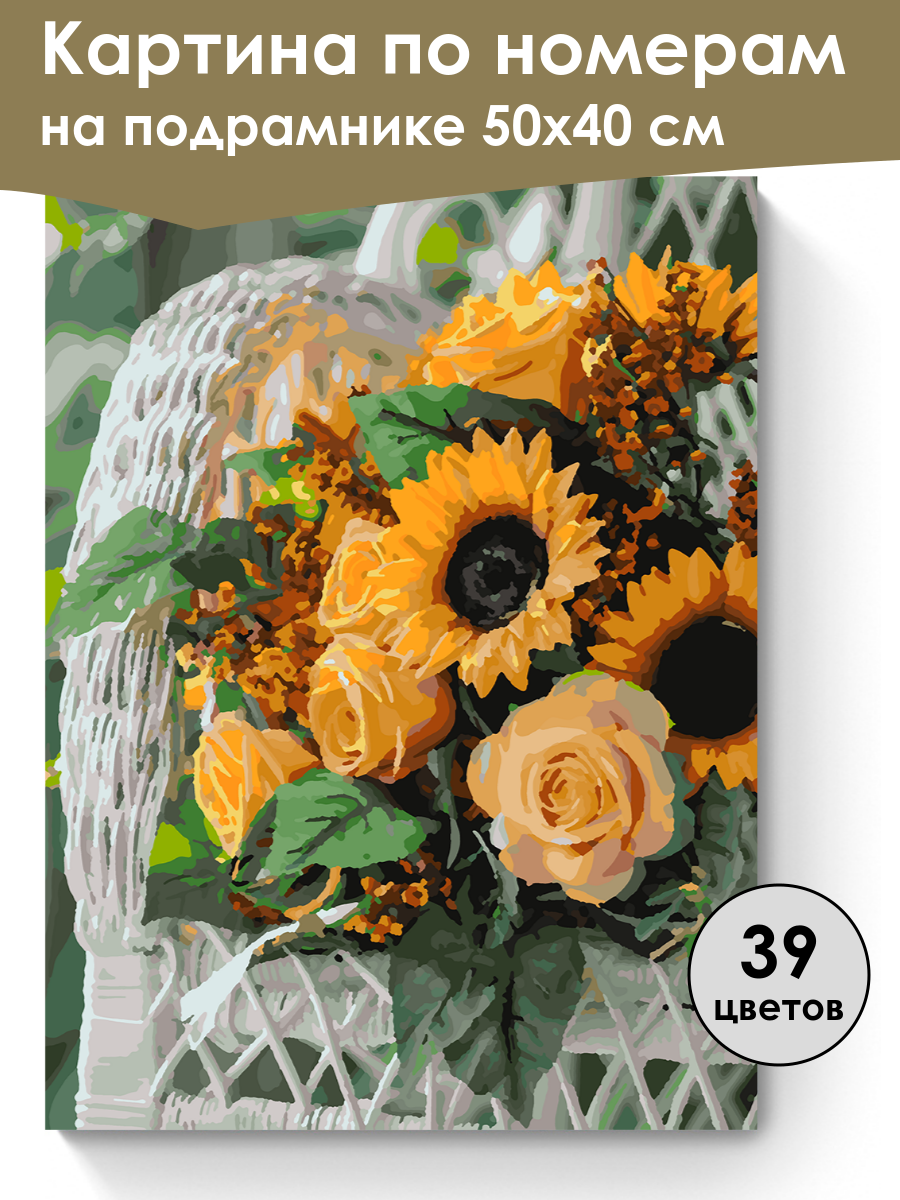 Картина по номерам
на подрамнике 50х40 см

39
цветов