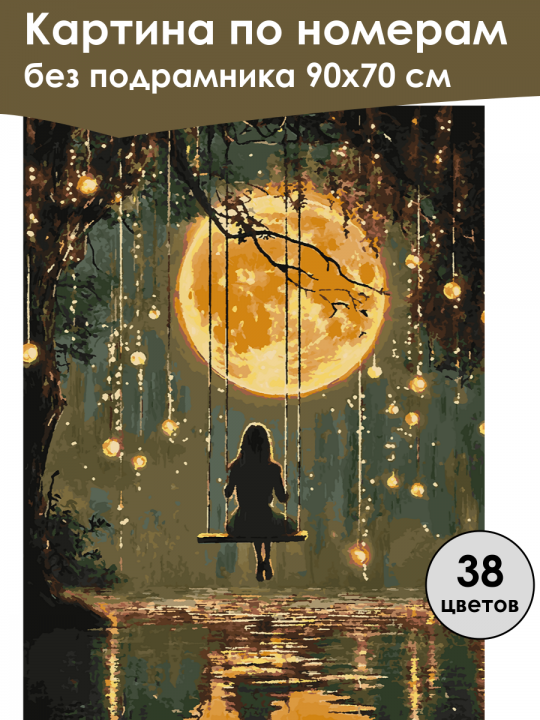 Картина по номерам
без подрамника 90х70 см

38
цветов