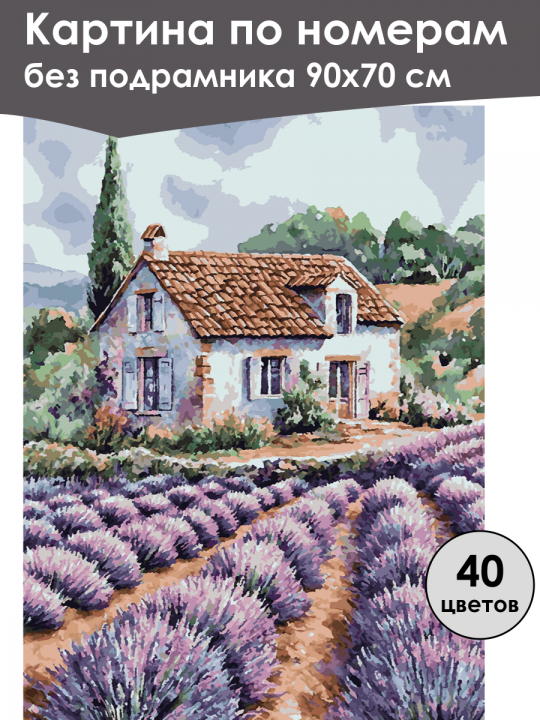 Картина по номерам
без подрамника 90х70 см

40
цветов