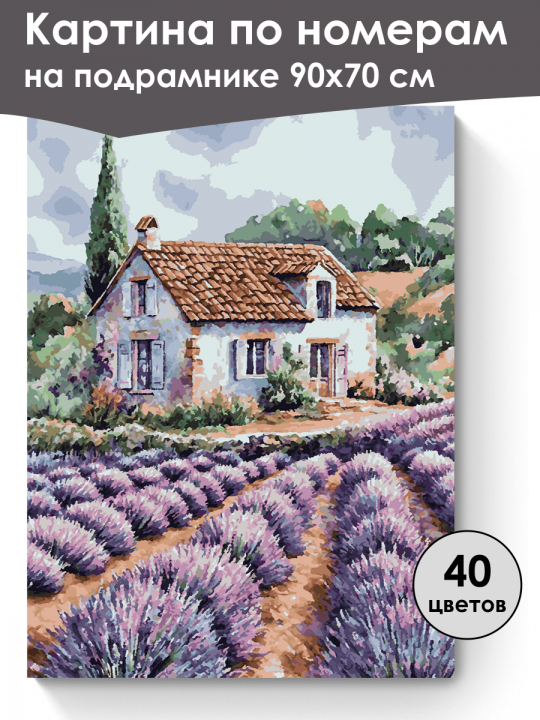 Картина по номерам
на подрамнике 90х70 см

40
цветов