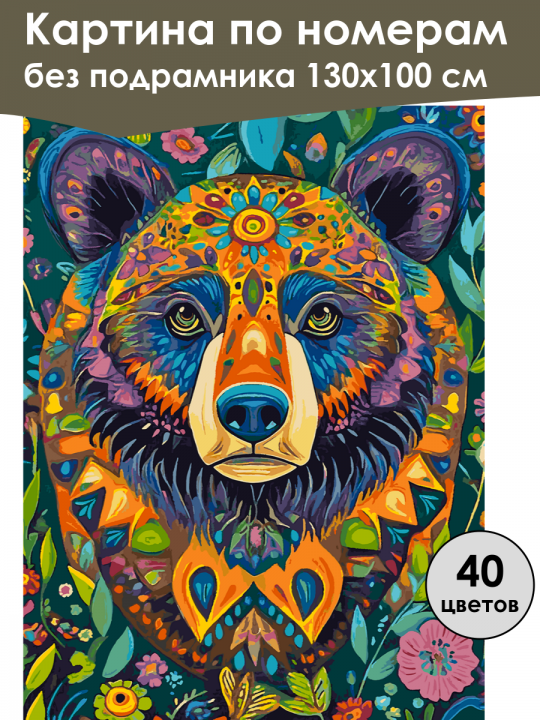 Картина по номерам
без подрамника 130х100 см

40
цветов