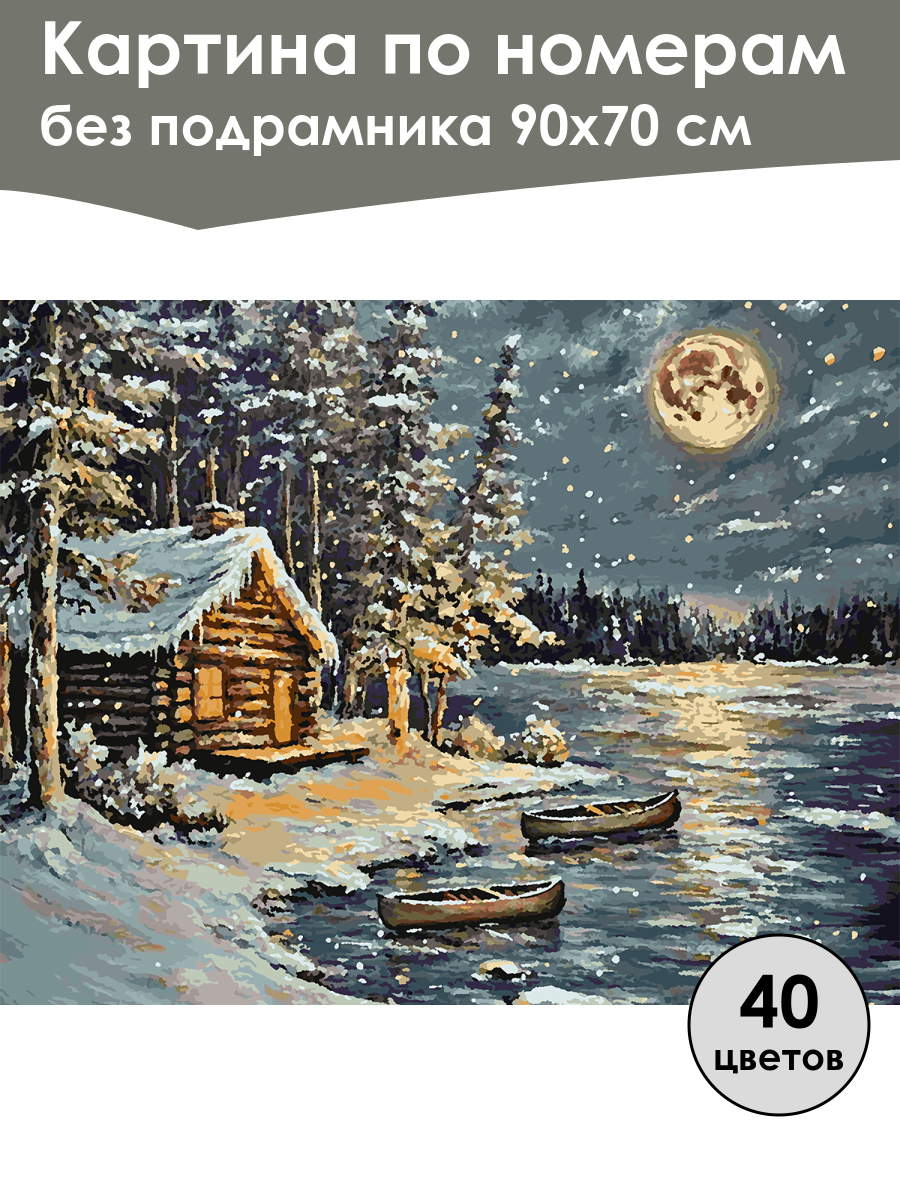 Картина по номерам
без подрамника 90х70 см

40
цветов