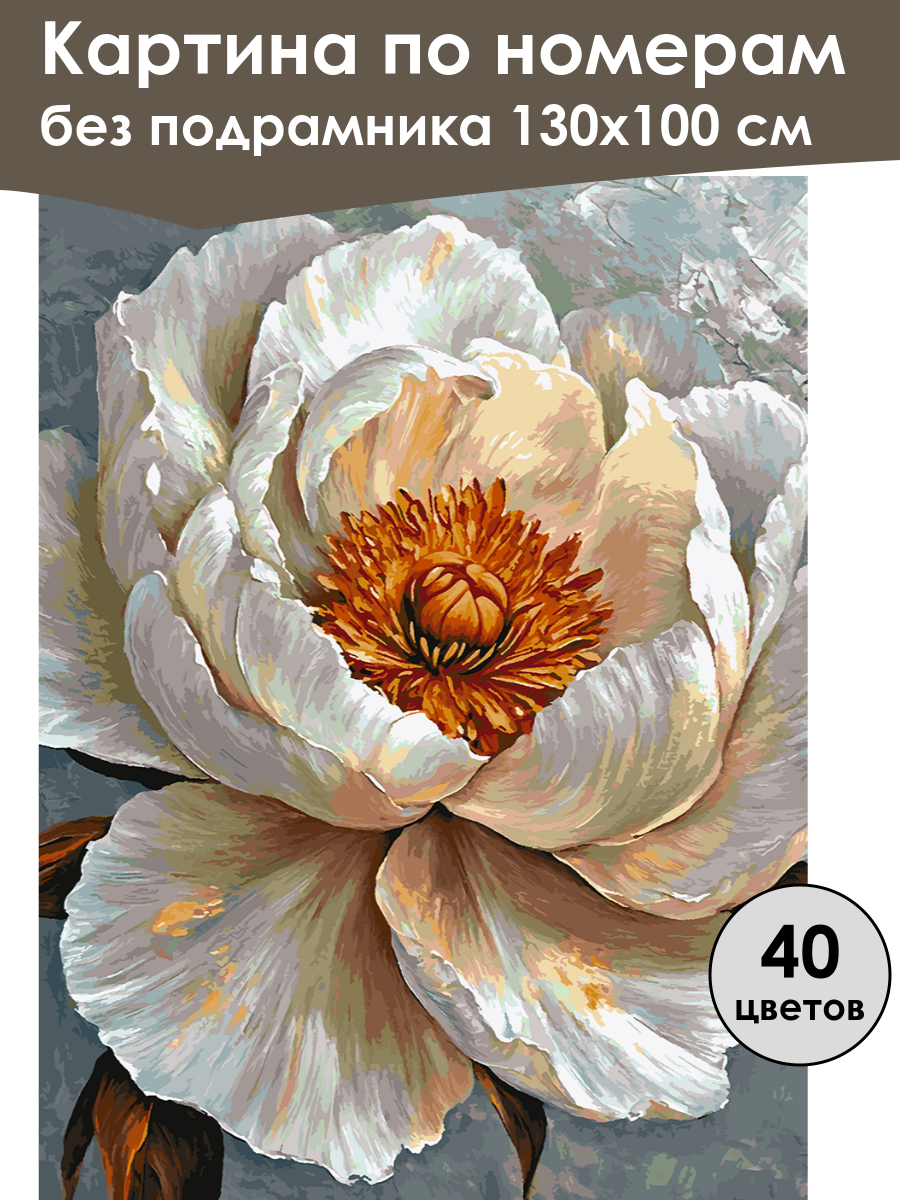 Картина по номерам
без подрамника 130х100 см

40
цветов