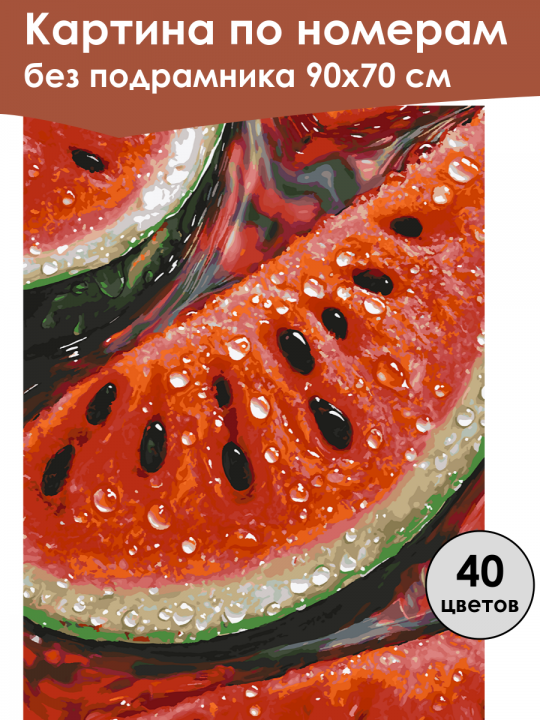 Картина по номерам
без подрамника 90х70 см

40
цветов