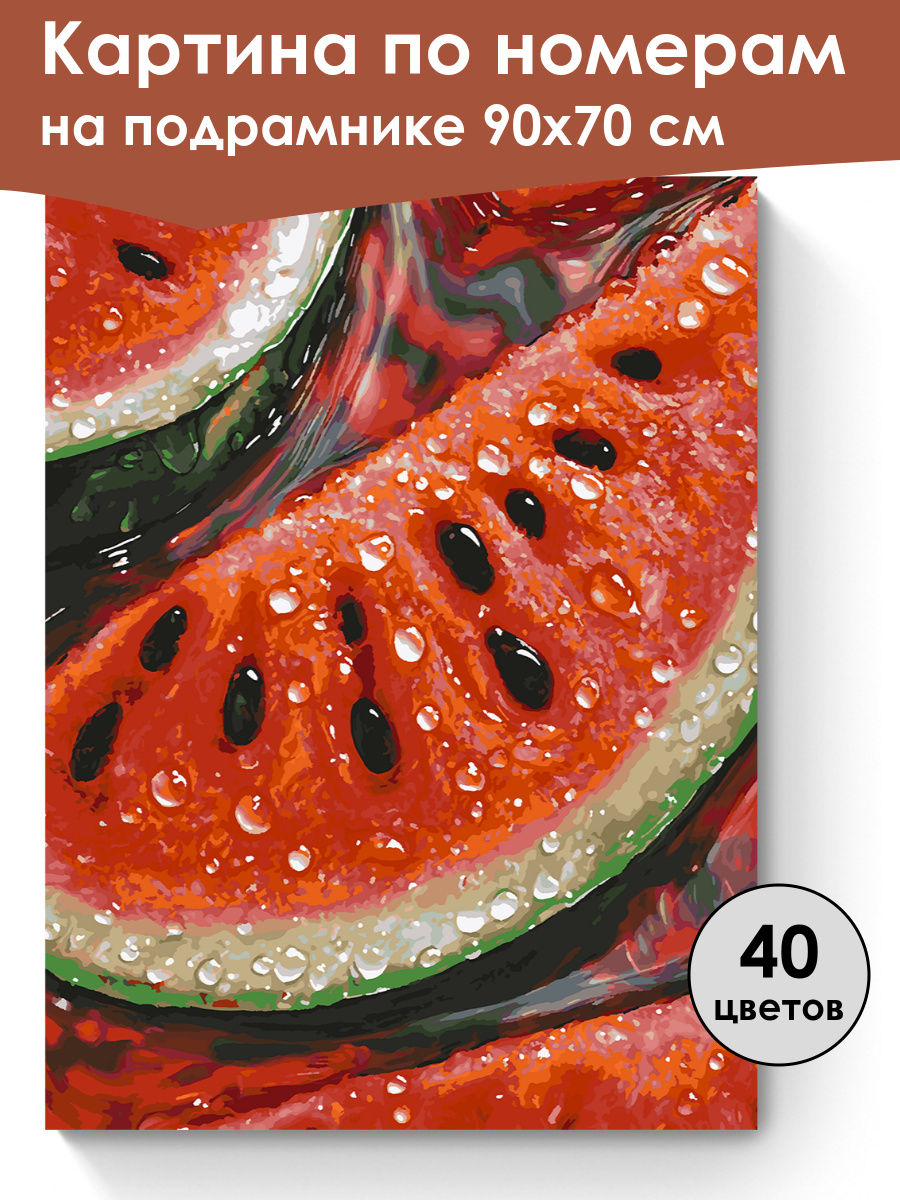 Картина по номерам
на подрамнике 90х70 см

40
цветов