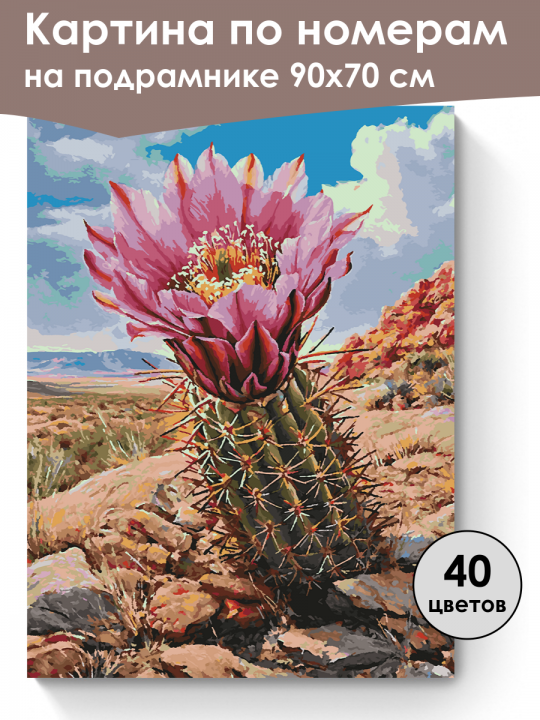 Картина по номерам
на подрамнике 90х70 см

40
цветов