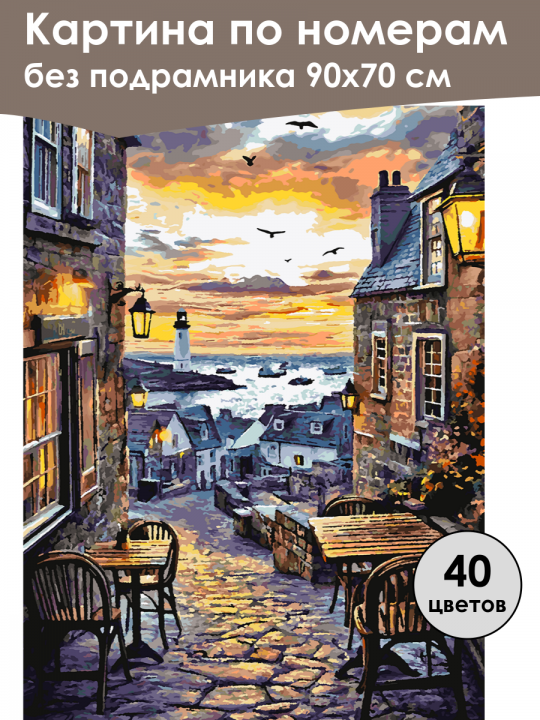 Картина по номерам
без подрамника 90х70 см

40
цветов