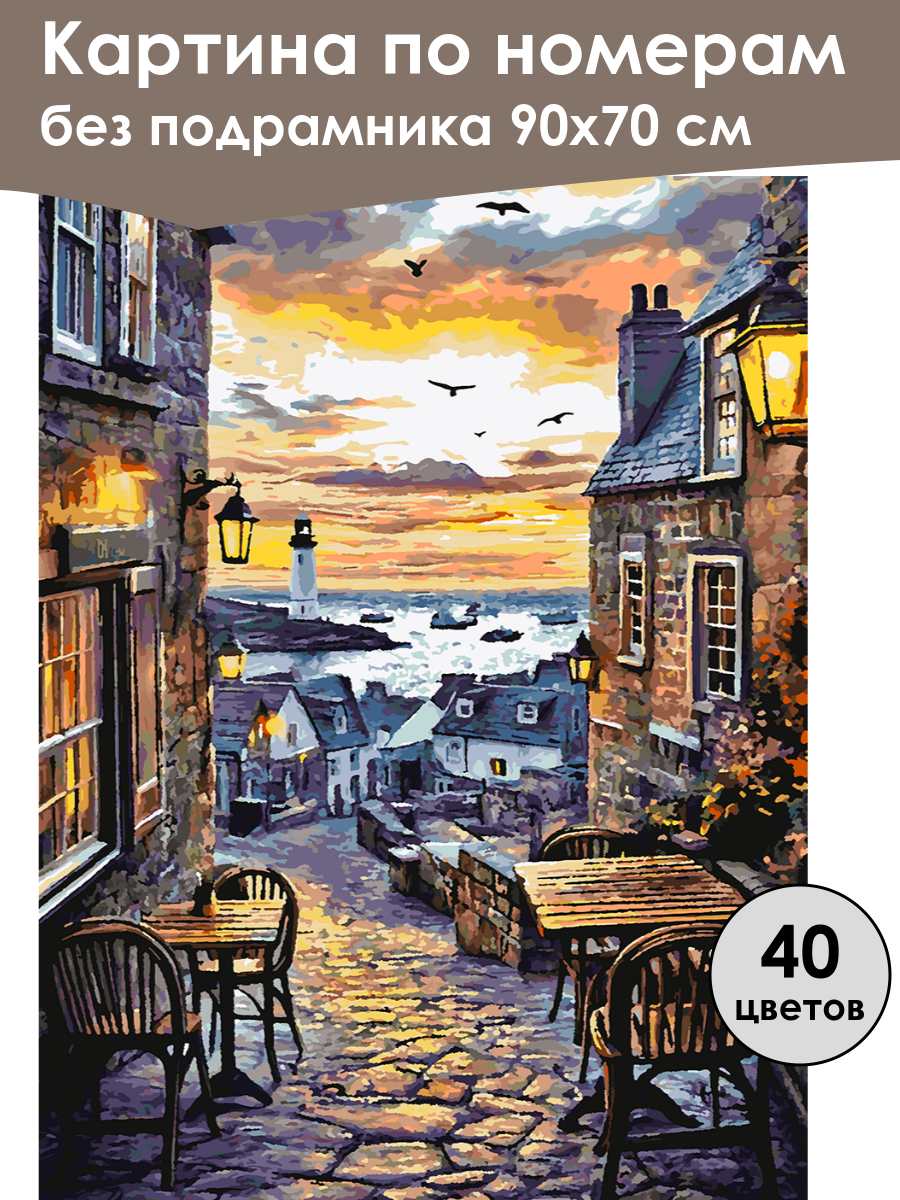 Картина по номерам
без подрамника 90х70 см

40
цветов