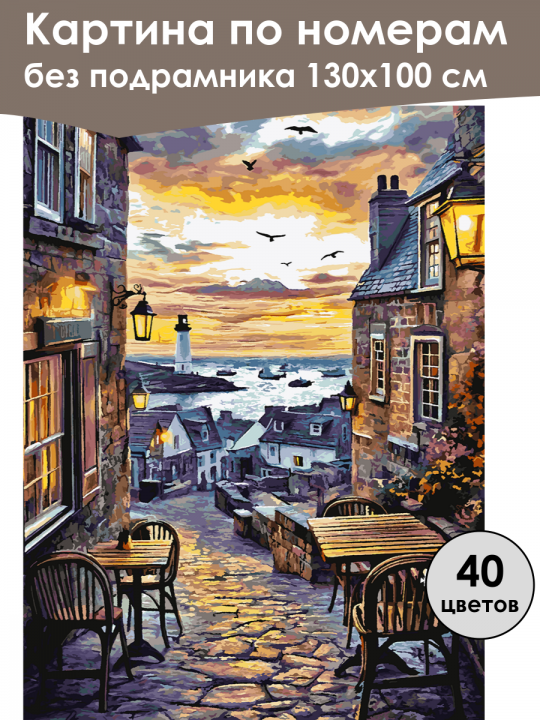 Картина по номерам
без подрамника 130х100 см

40
цветов