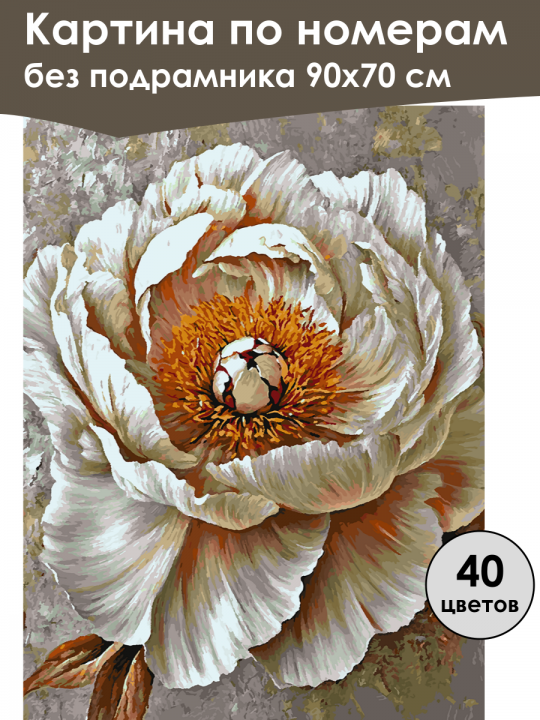 Картина по номерам
без подрамника 90х70 см

40
цветов