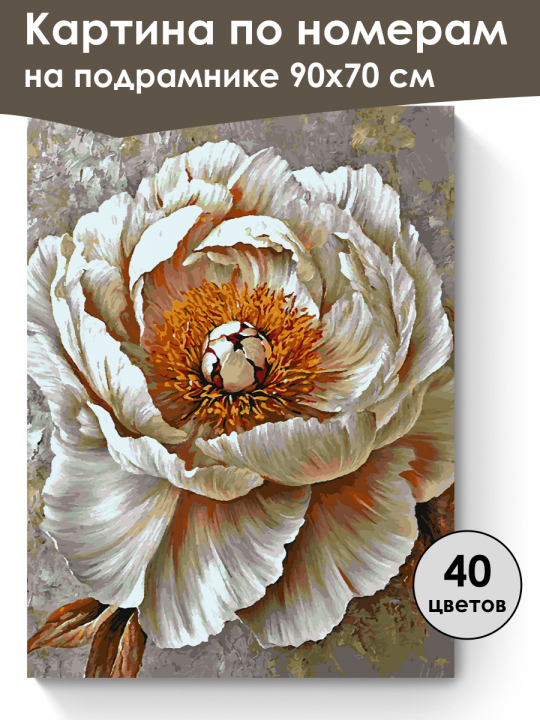 Картина по номерам на подрамнике 90х70 см

40 цветов