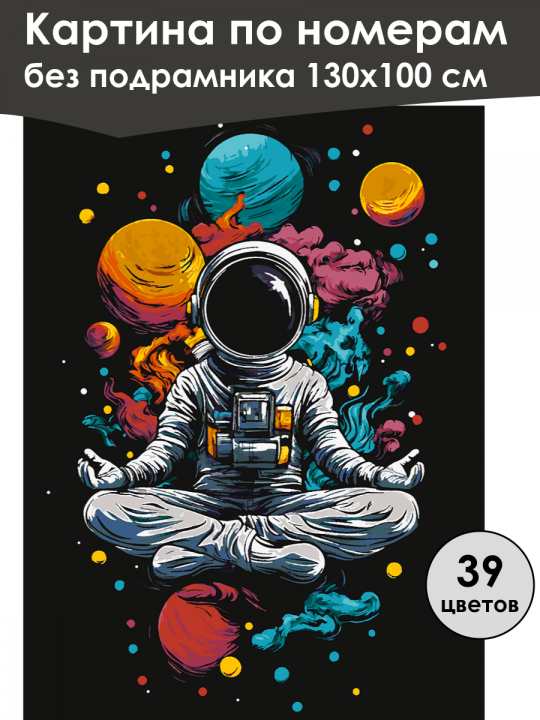 Картина по номерам
без подрамника 130х100 см

39
цветов