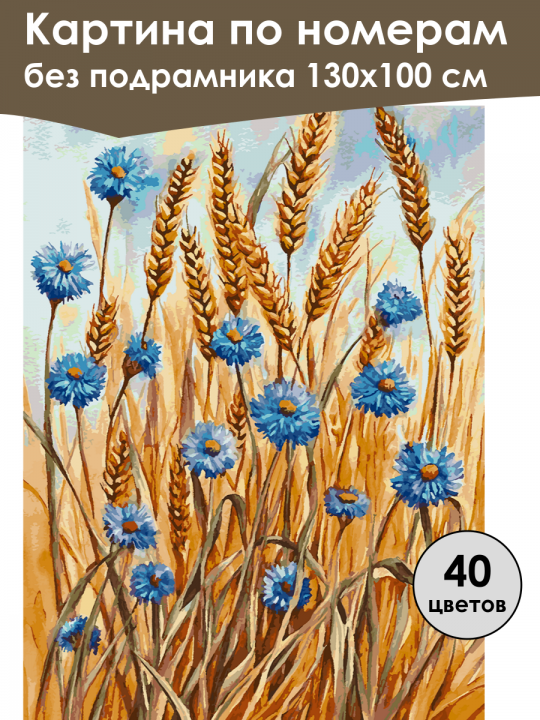 Картина по номерам
без подрамника 130х100 см

40
цветов