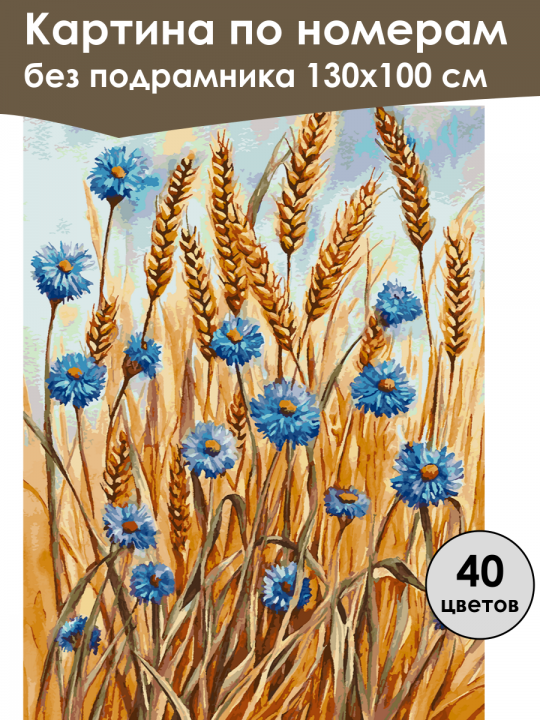 Картина по номерам
без подрамника 130х100 см

40
цветов