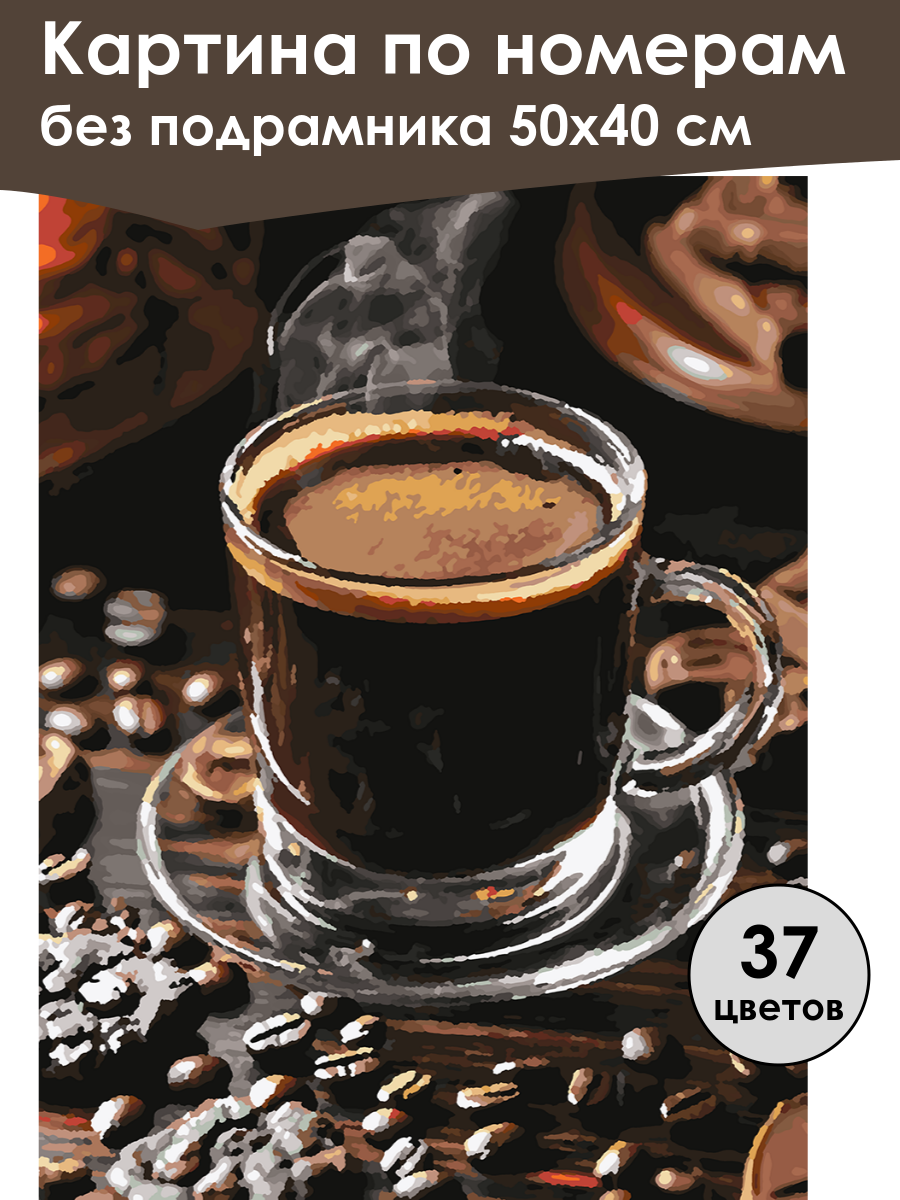 Картина по номерам без подрамника 50х40 см

37 цветов