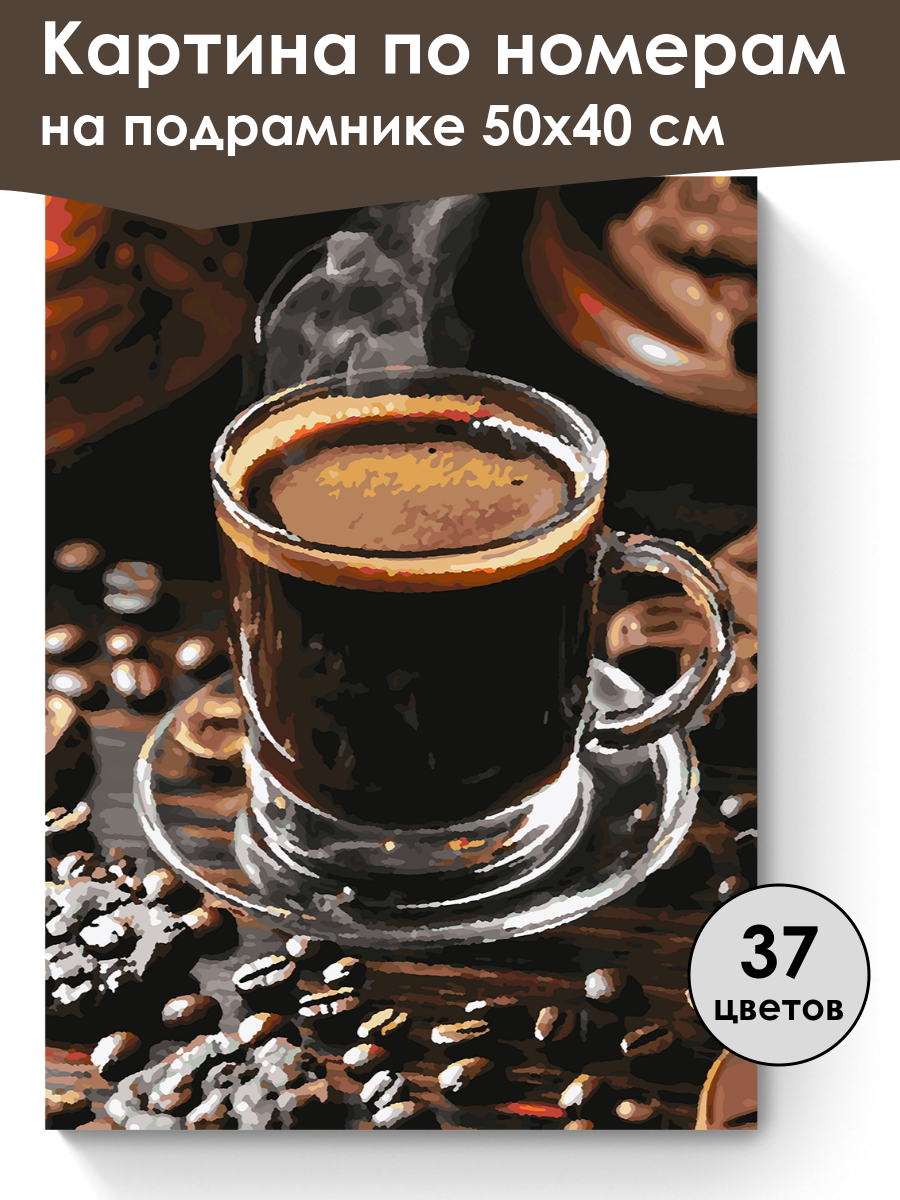 Картина по номерам
на подрамнике 50х40 см

37
цветов