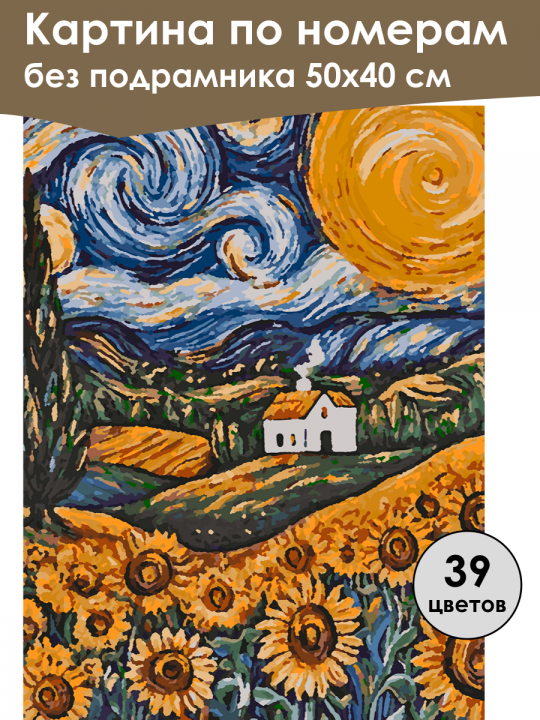 Картина по номерам
без подрамника 50х40 см

39
цветов