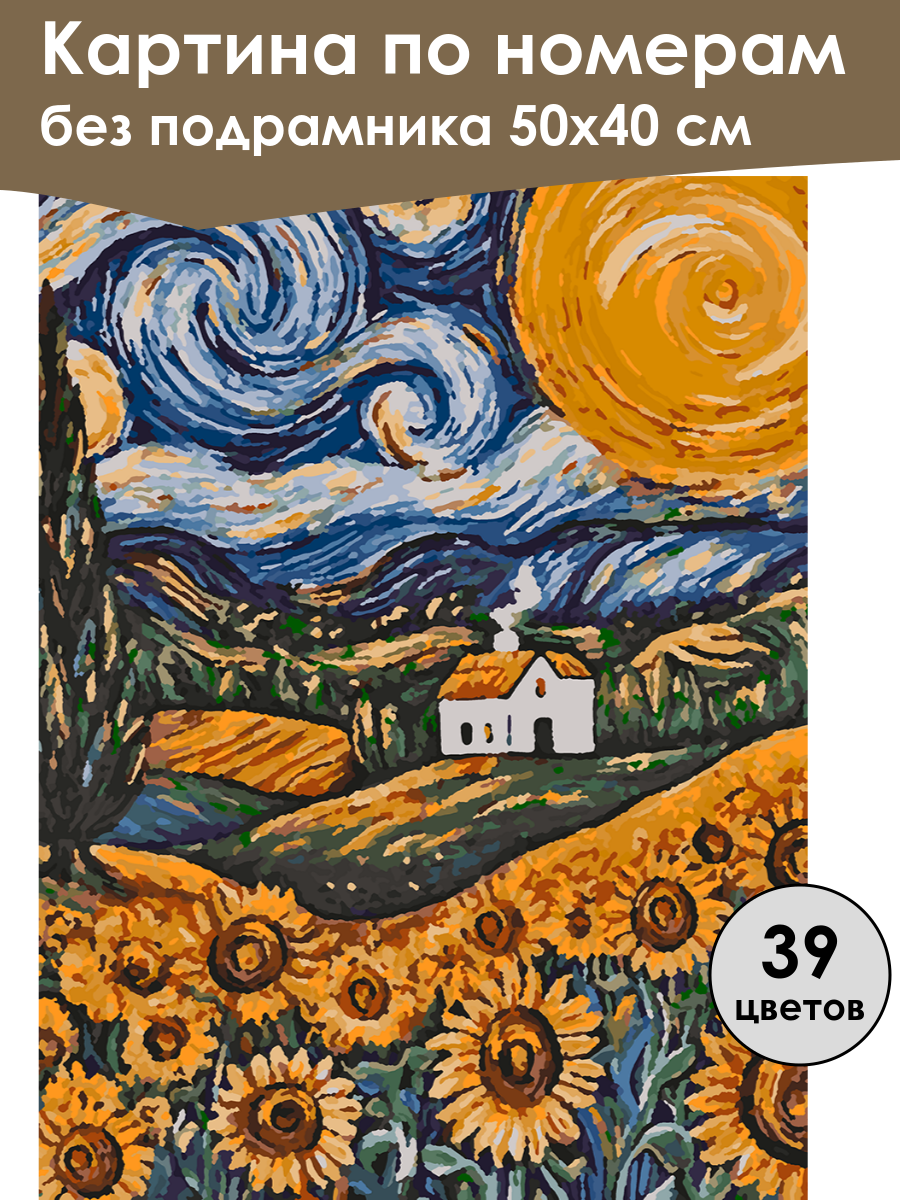 Картина по номерам
без подрамника 50х40 см

39
цветов