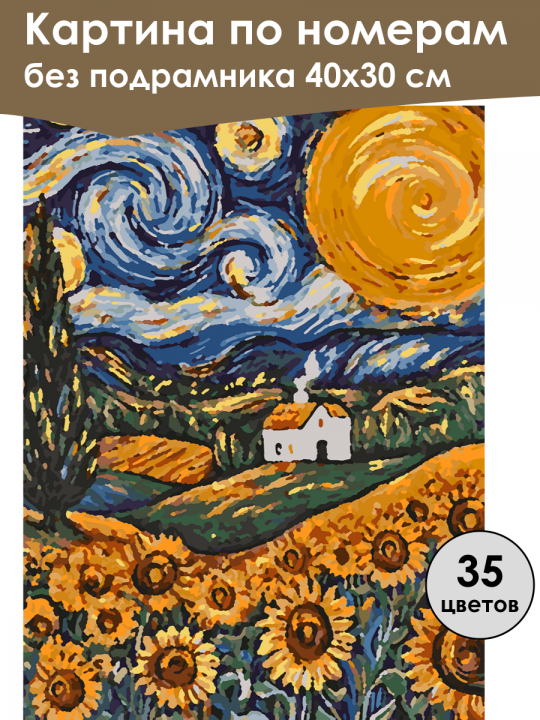 Картина по номерам
без подрамника 40х30 см

35
цветов