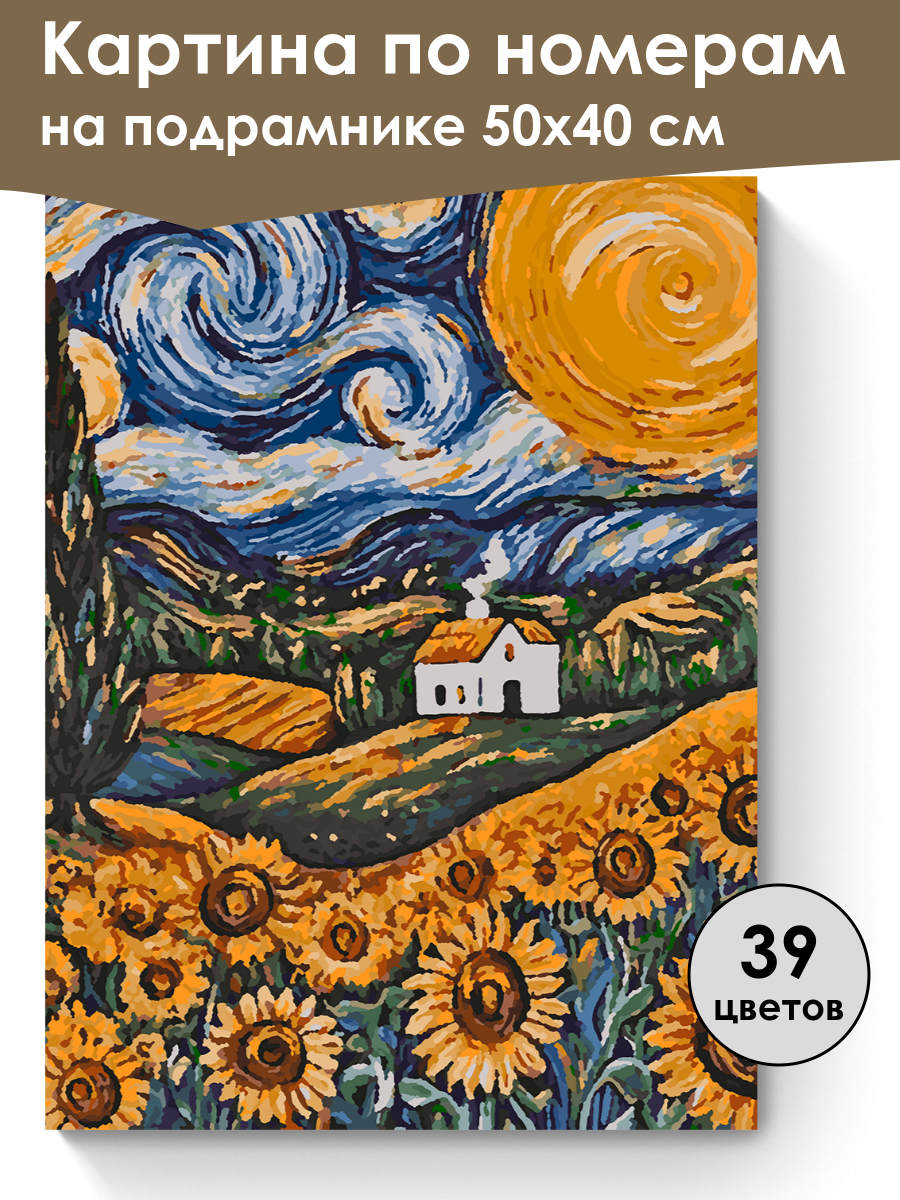 Картина по номерам на подрамнике 50х40 см

39 цветов