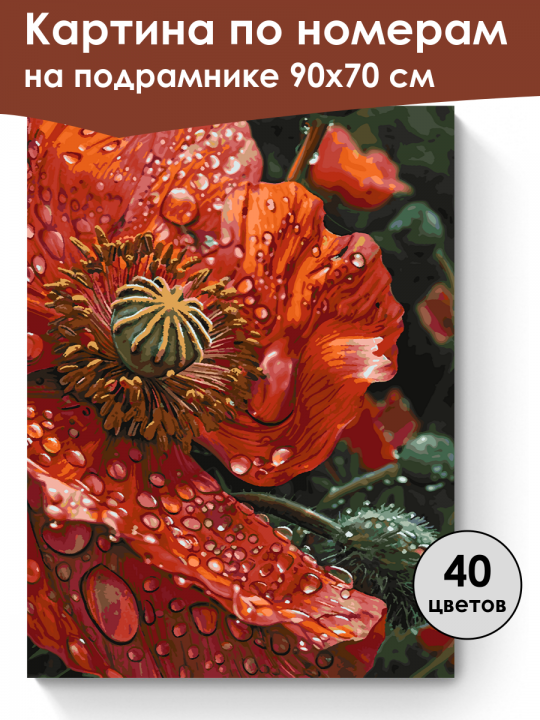 Картина по номерам
на подрамнике 90х70 см

40
цветов